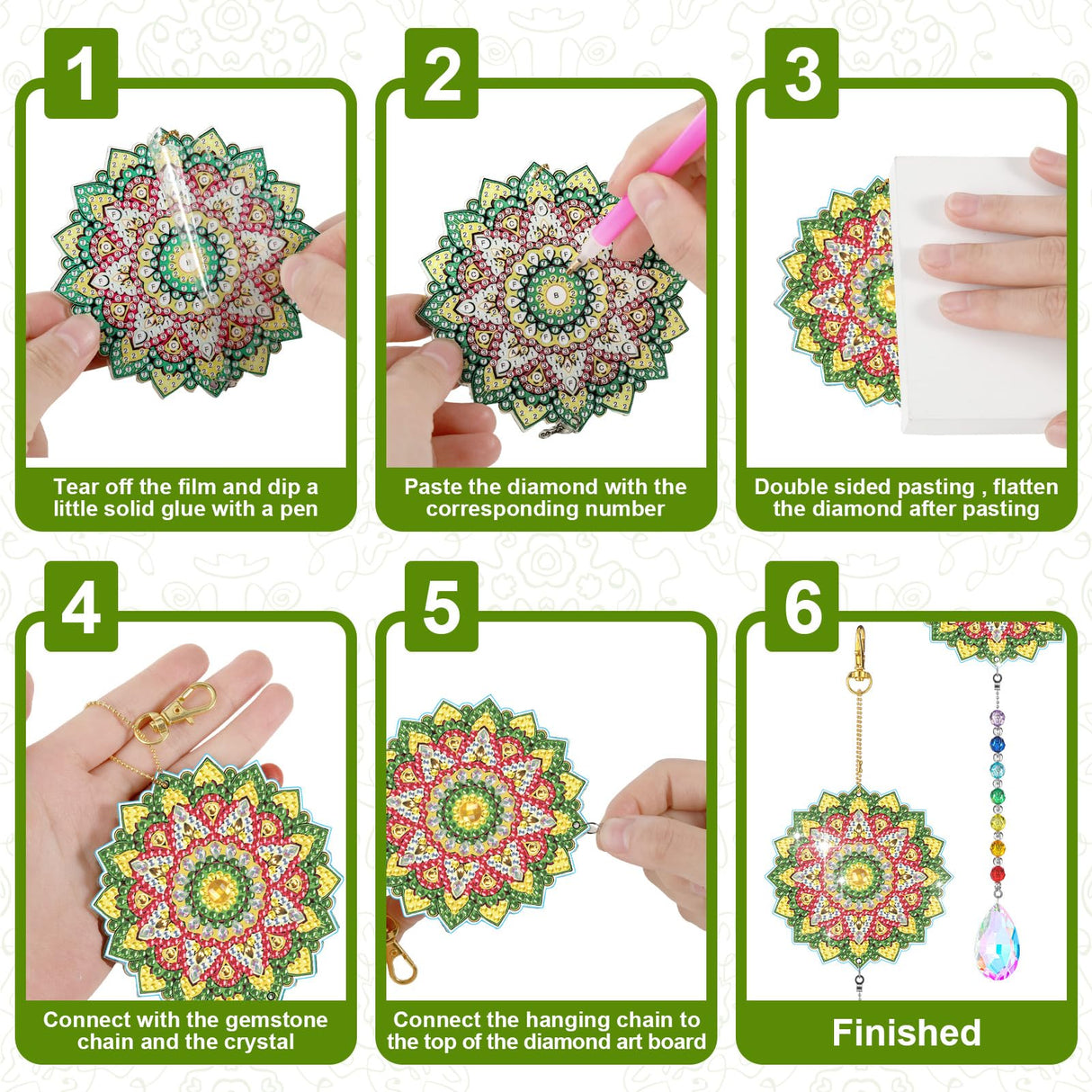 1

Tear off the film and dip a little solid glue with a pen

2

Paste the diamond with the corresponding number

3

Double sided pasting , flatten the diamond after pasting

4

Connect with the gemstone chain and the crystal

5

Connect the hanging chain to the top of the diamond art board

6

Finished