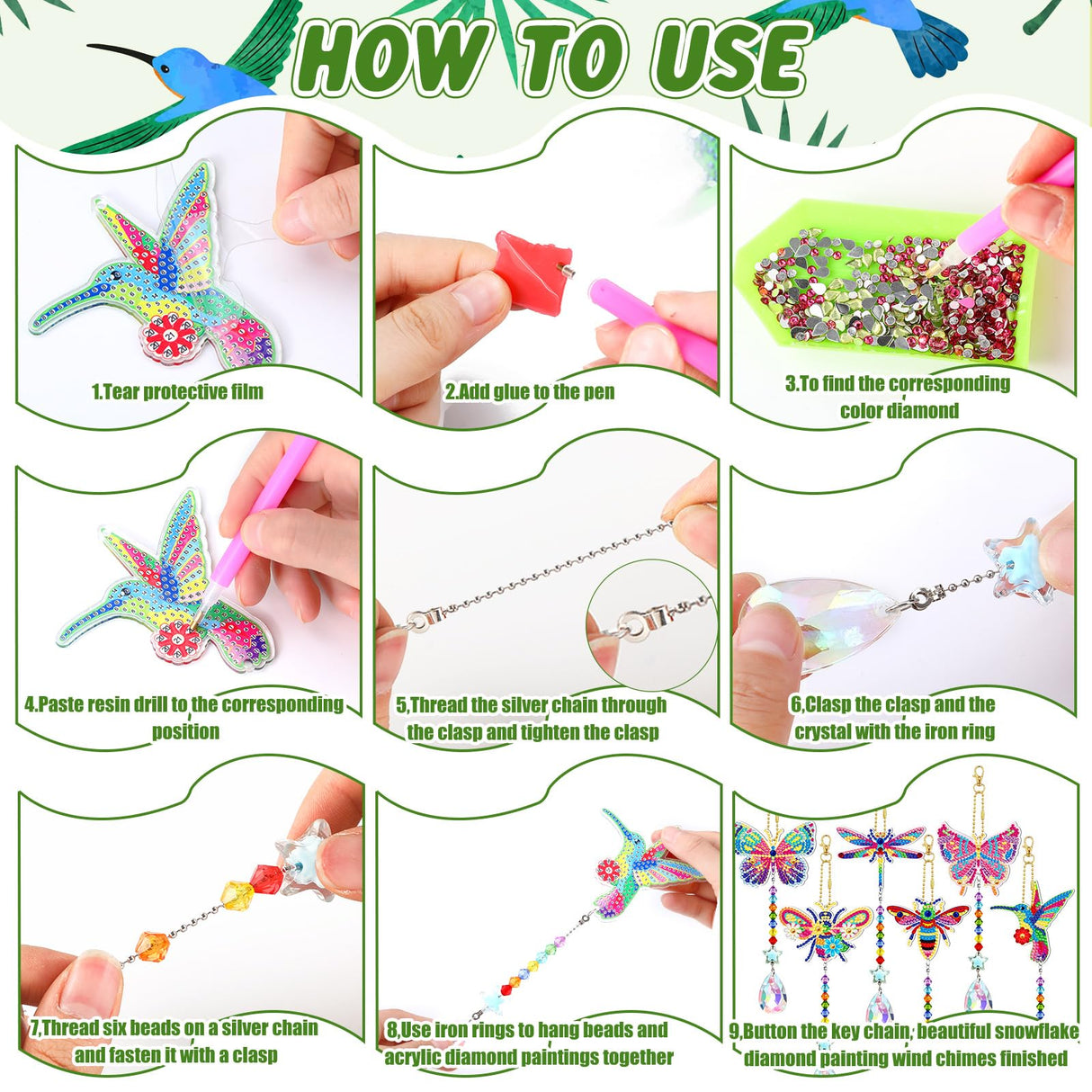 HOW TO USE

1.Tear protective film

2.Add glue to the pen

3.To find the corresponding color diamond

4.Paste resin drill to the corresponding position

5,Thread the silver chain through the clasp and tighten the clasp

6,Clasp the clasp and the crystal with the iron ring

7,Thread six beads on a silver chain and fasten it with a clasp

8,Use iron rings to hang beads and acrylic diamond paintings together

9,Button the key chain, beautiful snowflake diamond painting wind chimes finished