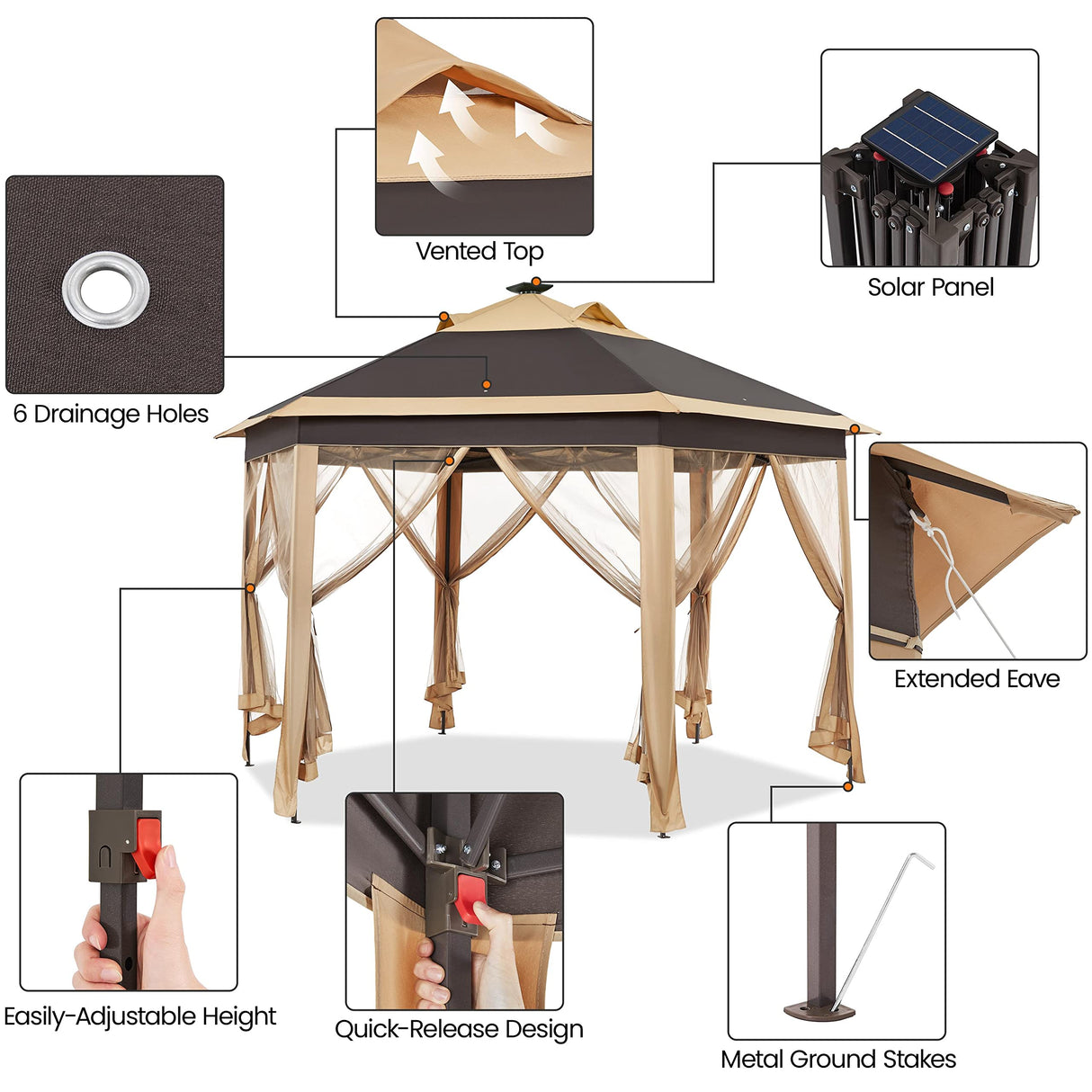 Vented Top

Solar Panel

6 Drainage Holes

Extended Eave

Easily-Adjustable Height

Quick-Release Design

Metal Ground Stakes