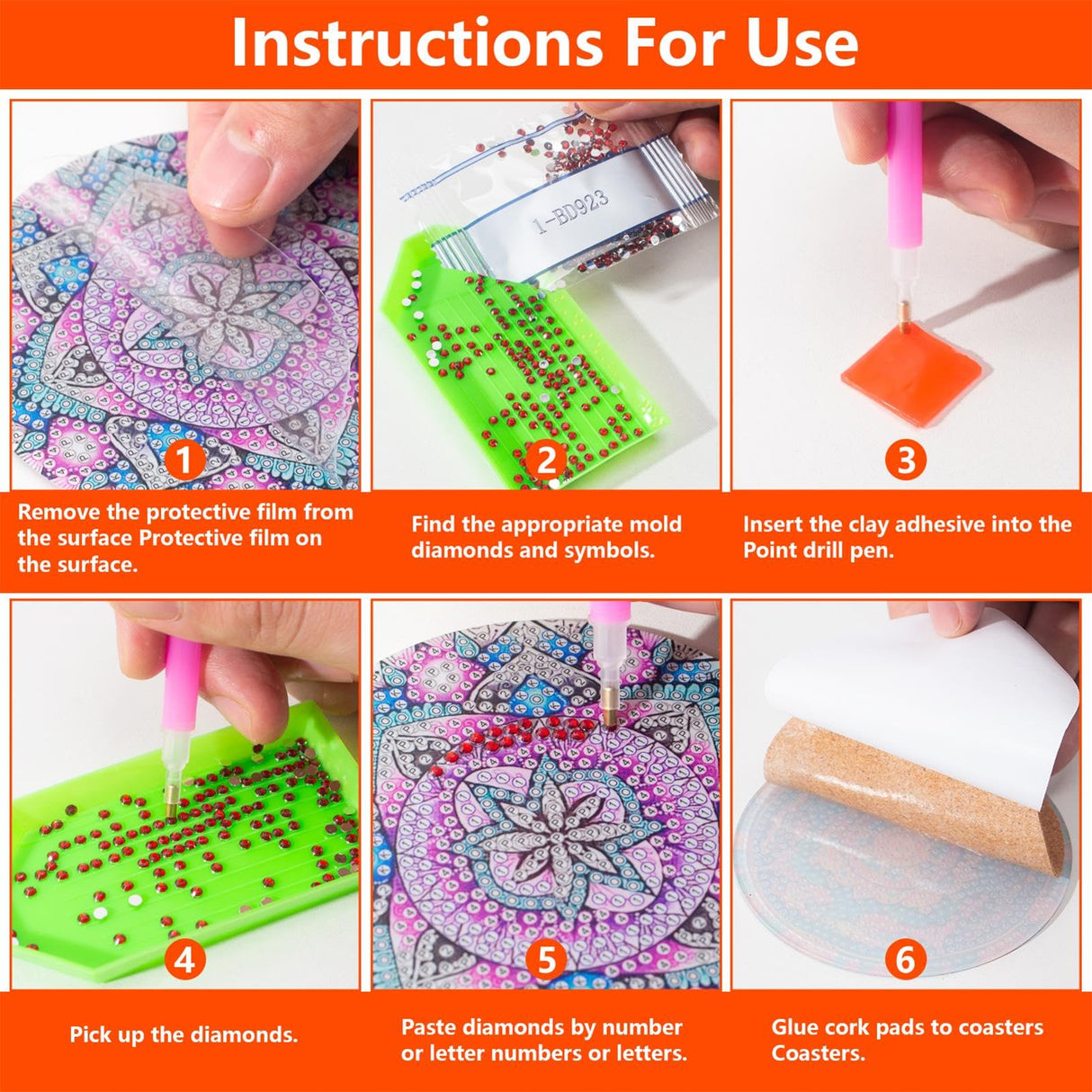 Instructions For Use

1-BD923

1

Remove the protective film from the surface Protective film on the surface.

2

Find the appropriate mold diamonds and symbols.

3

Insert the clay adhesive into the Point drill pen.

4

Pick up the diamonds.

5

Paste diamonds by number or letter numbers or letters.

6

Glue cork pads to coasters Coasters.