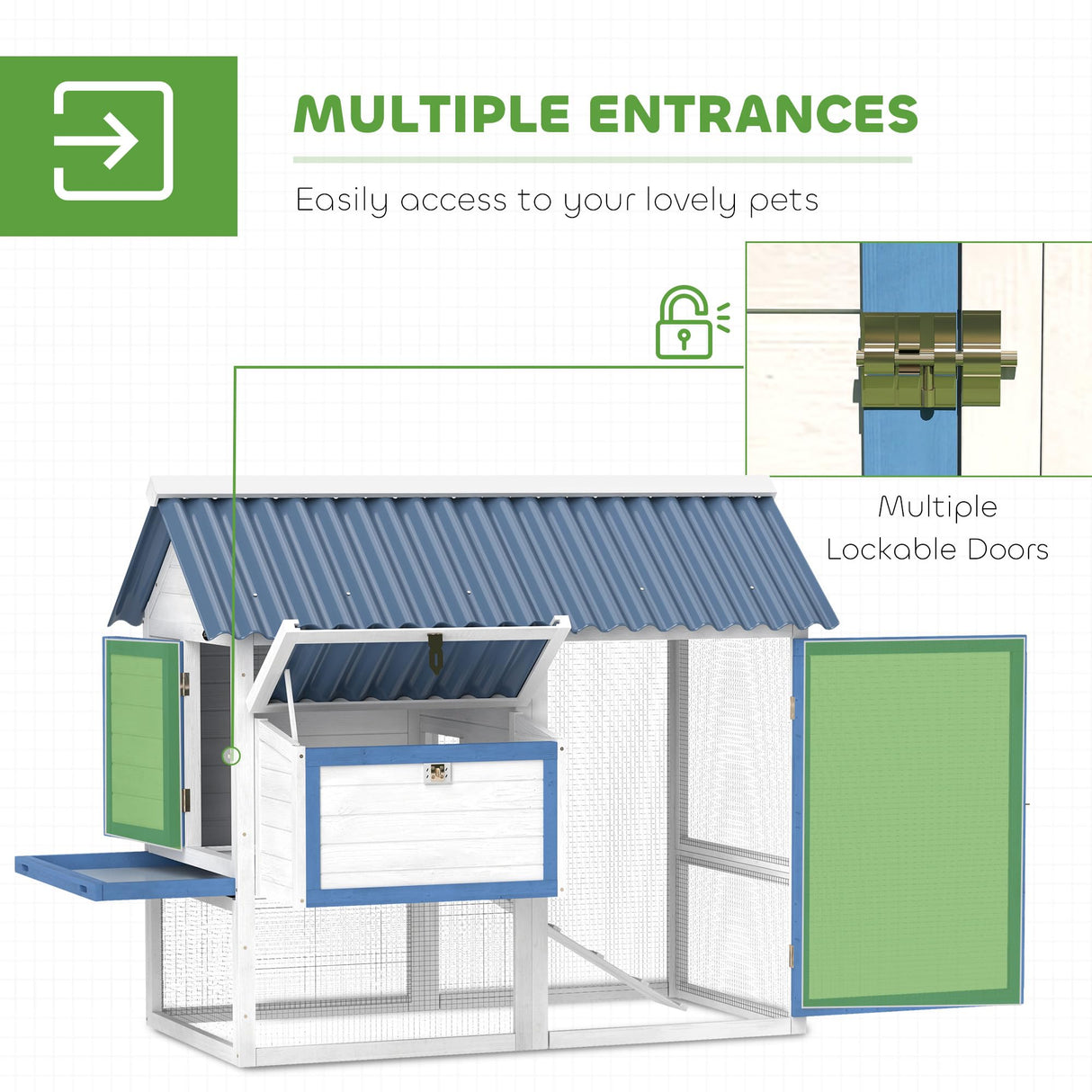 MULTIPLE ENTRANCES

Easily access to your lovely pets

Multiple Lockable Doors