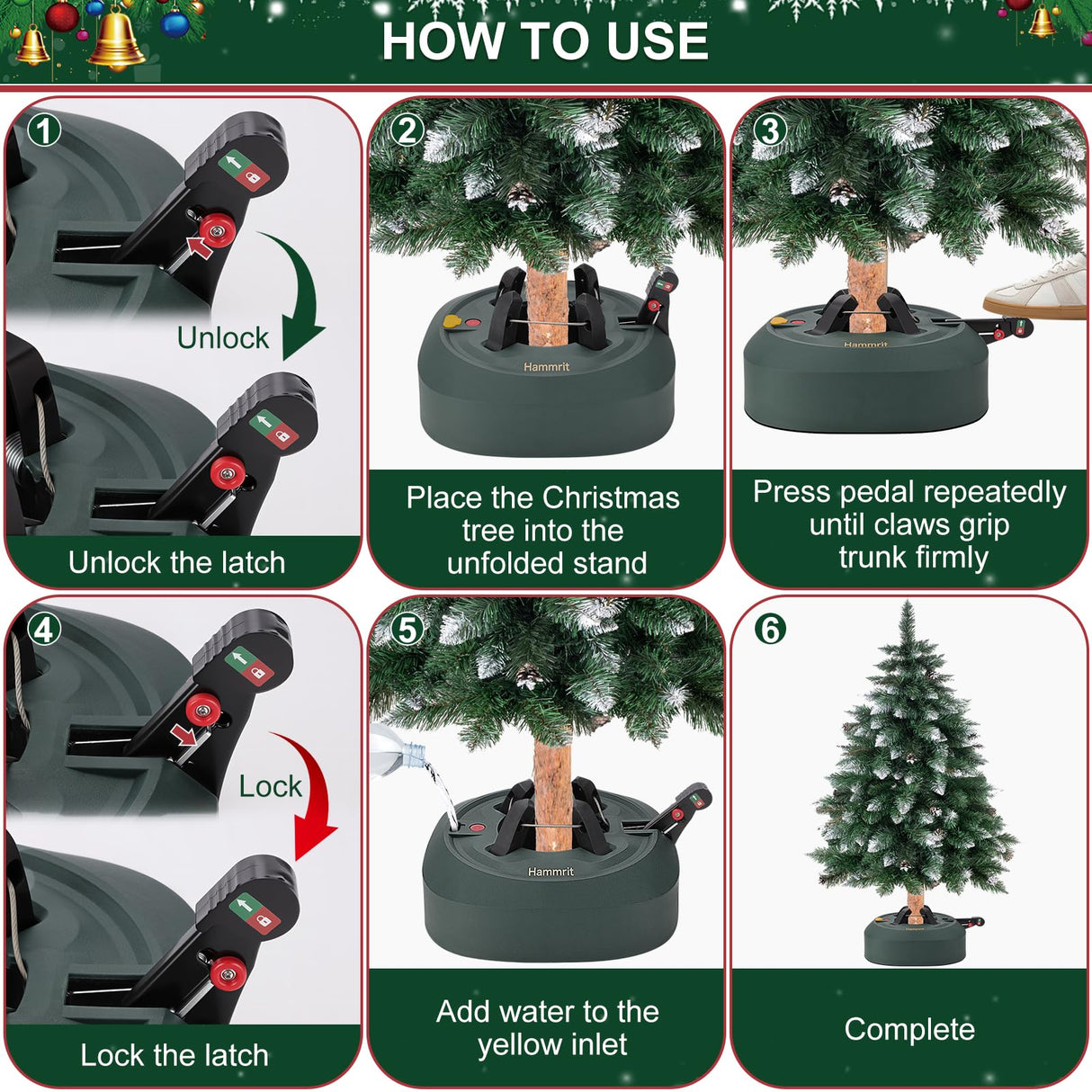 HOW TO USE

1
Unlock
Unlock the latch

2
Hammrit
Place the Christmas tree into the unfolded stand

3
Hammrit
Press pedal repeatedly until claws grip trunk firmly

4
Lock
Lock the latch

5
Hammrit
Add water to the yellow inlet

6
Complete