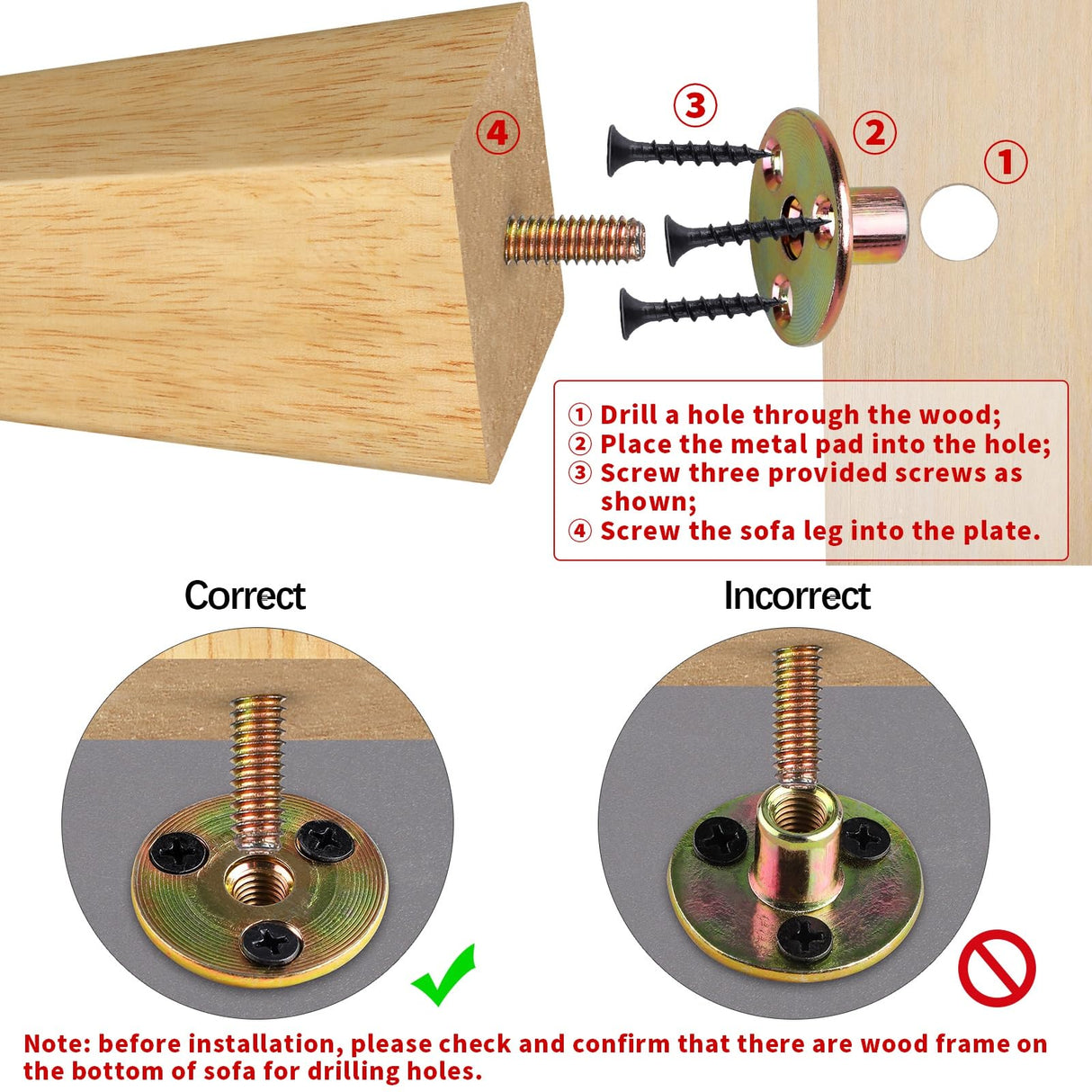 ④ ③ ② ①

① Drill a hole through the wood;
② Place the metal pad into the hole;
③ Screw three provided screws as shown;
④ Screw the sofa leg into the plate.

Correct

Incorrect

Note: before installation, please check and confirm that there are wood frame on the bottom of sofa for drilling holes.