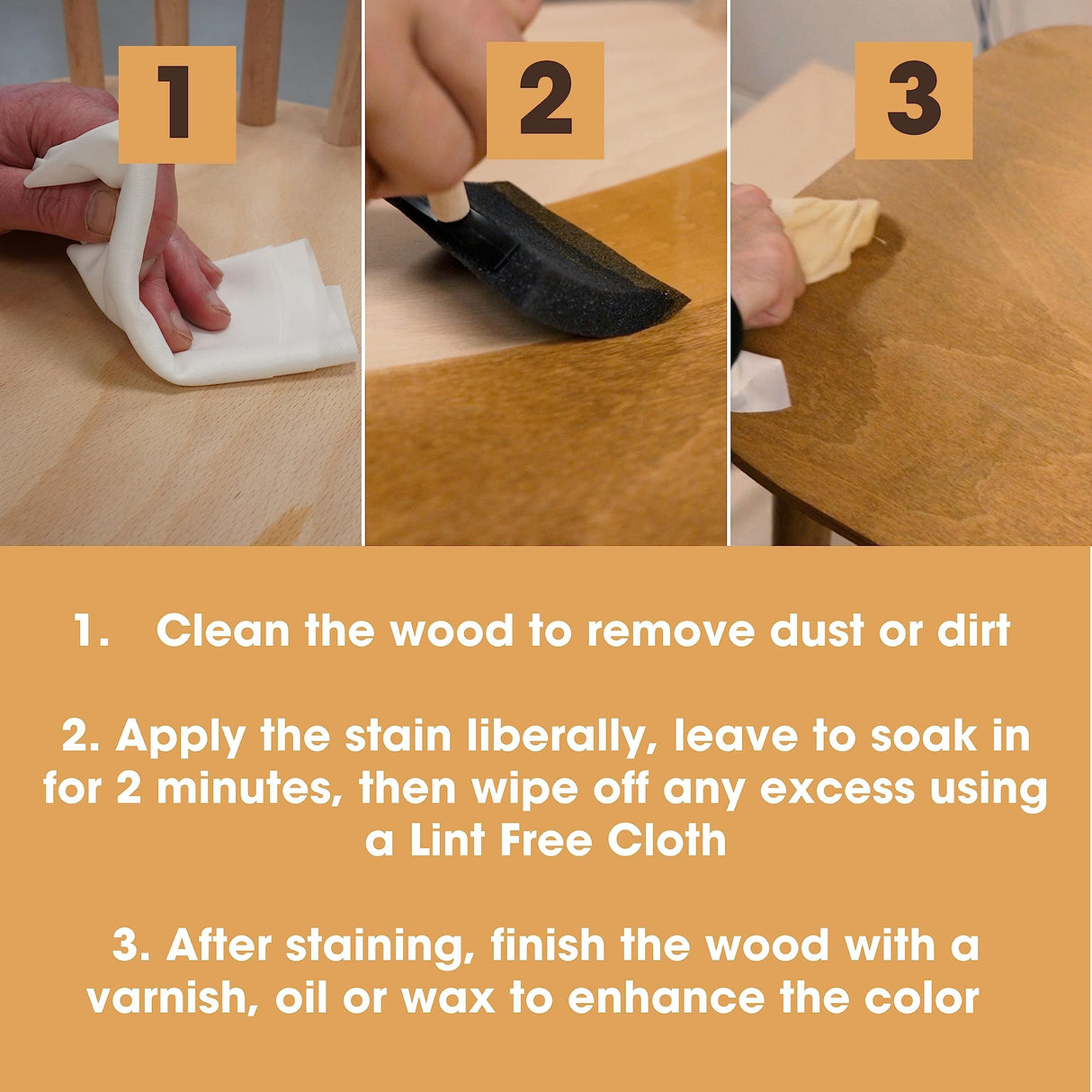 1

2

3

1. Clean the wood to remove dust or dirt

2. Apply the stain liberally, leave to soak in for 2 minutes, then wipe off any excess using a Lint Free Cloth

3. After staining, finish the wood with a varnish, oil or wax to enhance the color