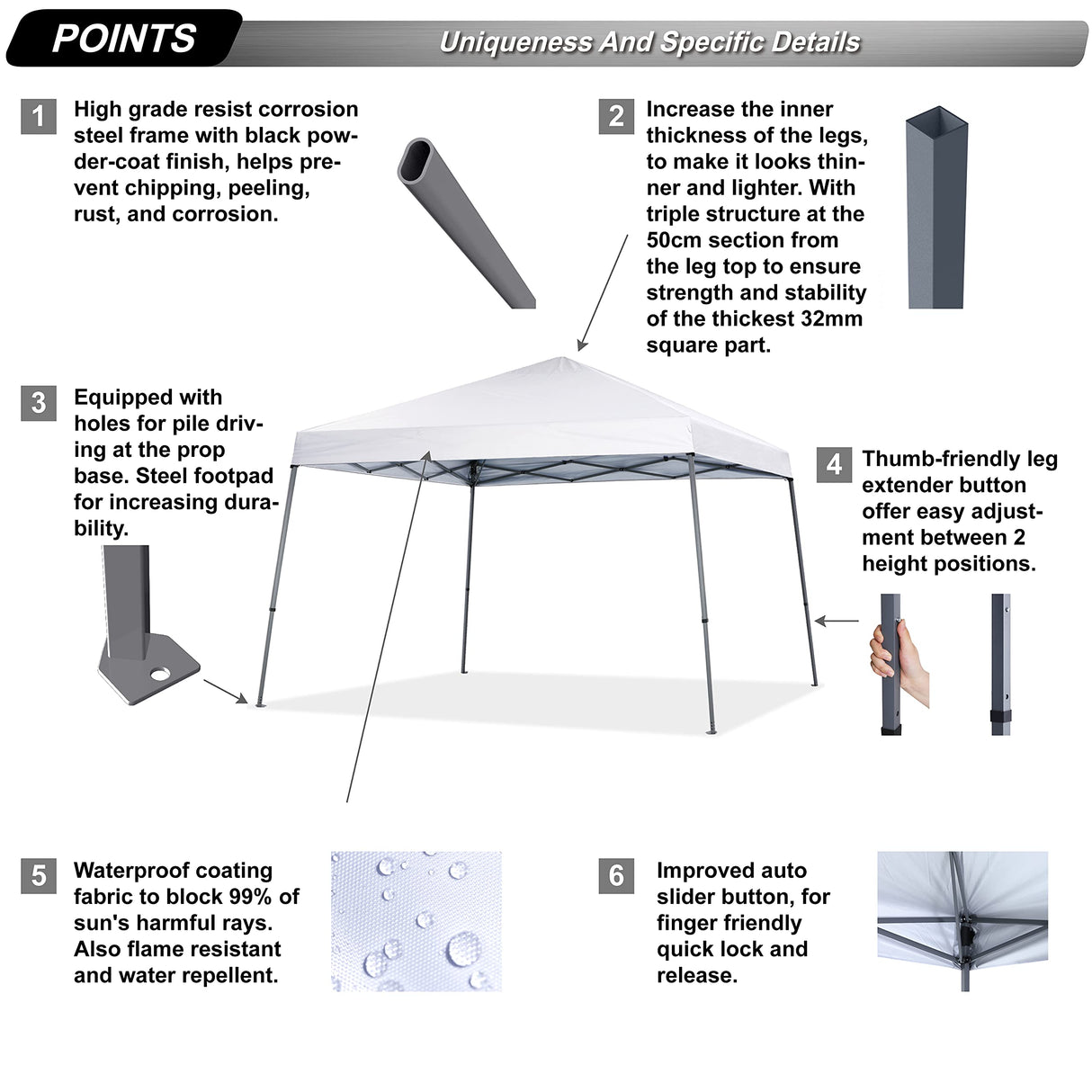 POINTS

Uniqueness And Specific Details

1 High grade resist corrosion steel frame with black powder-coat finish, helps prevent chipping, peeling, rust, and corrosion.

2 Increase the inner thickness of the legs, to make it looks thinner and lighter. With triple structure at the 50cm section from the leg top to ensure strength and stability of the thickest 32mm square part.

3 Equipped with holes for pile driving at the prop base. Steel footpad for increasing durability.

4 Thumb-friendly leg extender button offer easy adjustment between 2 height positions.

5 Waterproof coating fabric to block 99% of sun's harmful rays. Also flame resistant and water repellent.

6 Improved auto slider button, for finger friendly quick lock and release.