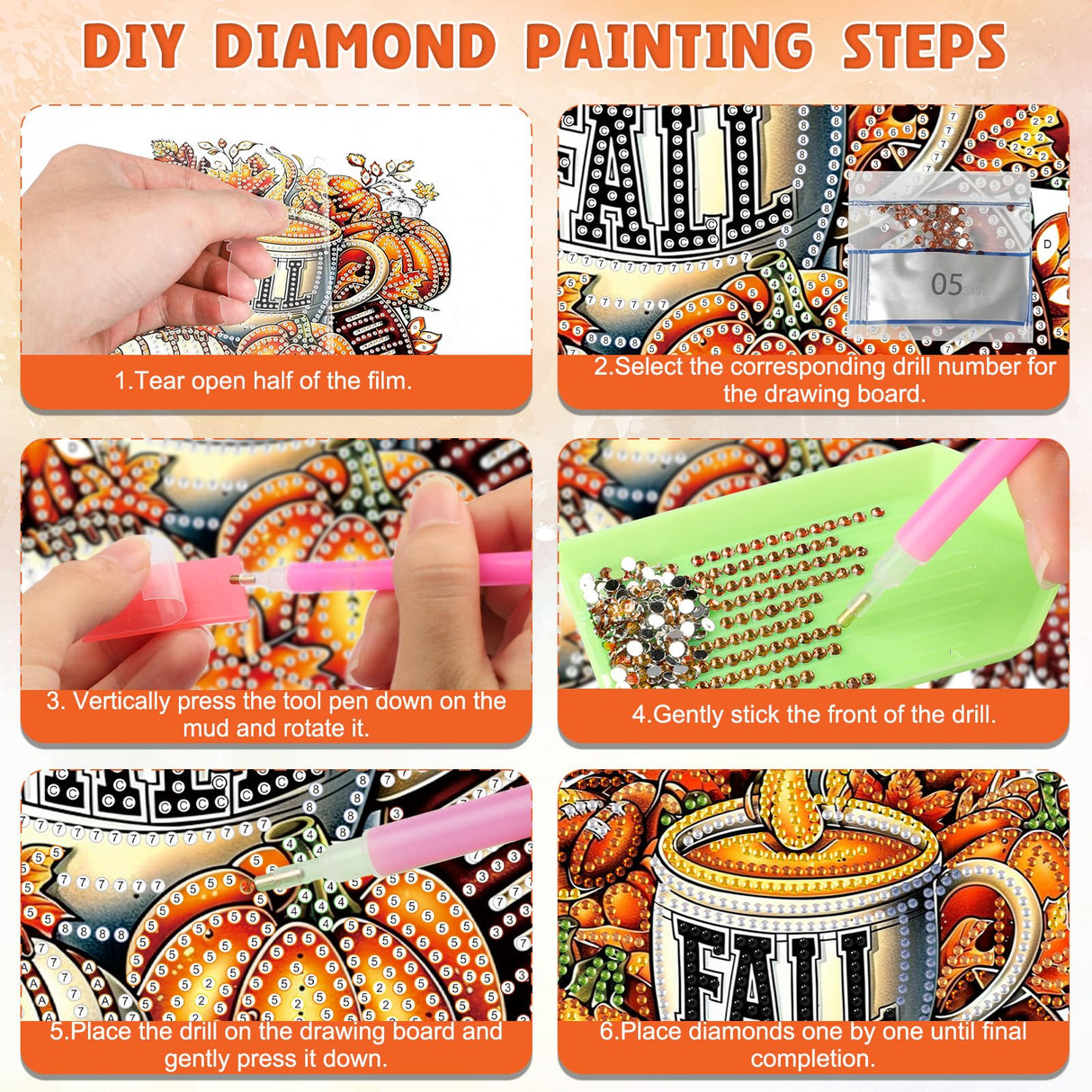 DIY DIAMOND PAINTING STEPS

1.Tear open half of the film.

FALL

05

2.Select the corresponding drill number for the drawing board.

3. Vertically press the tool pen down on the mud and rotate it.

4.Gently stick the front of the drill.

5.Place the drill on the drawing board and gently press it down.

FALL

6.Place diamonds one by one until final completion.