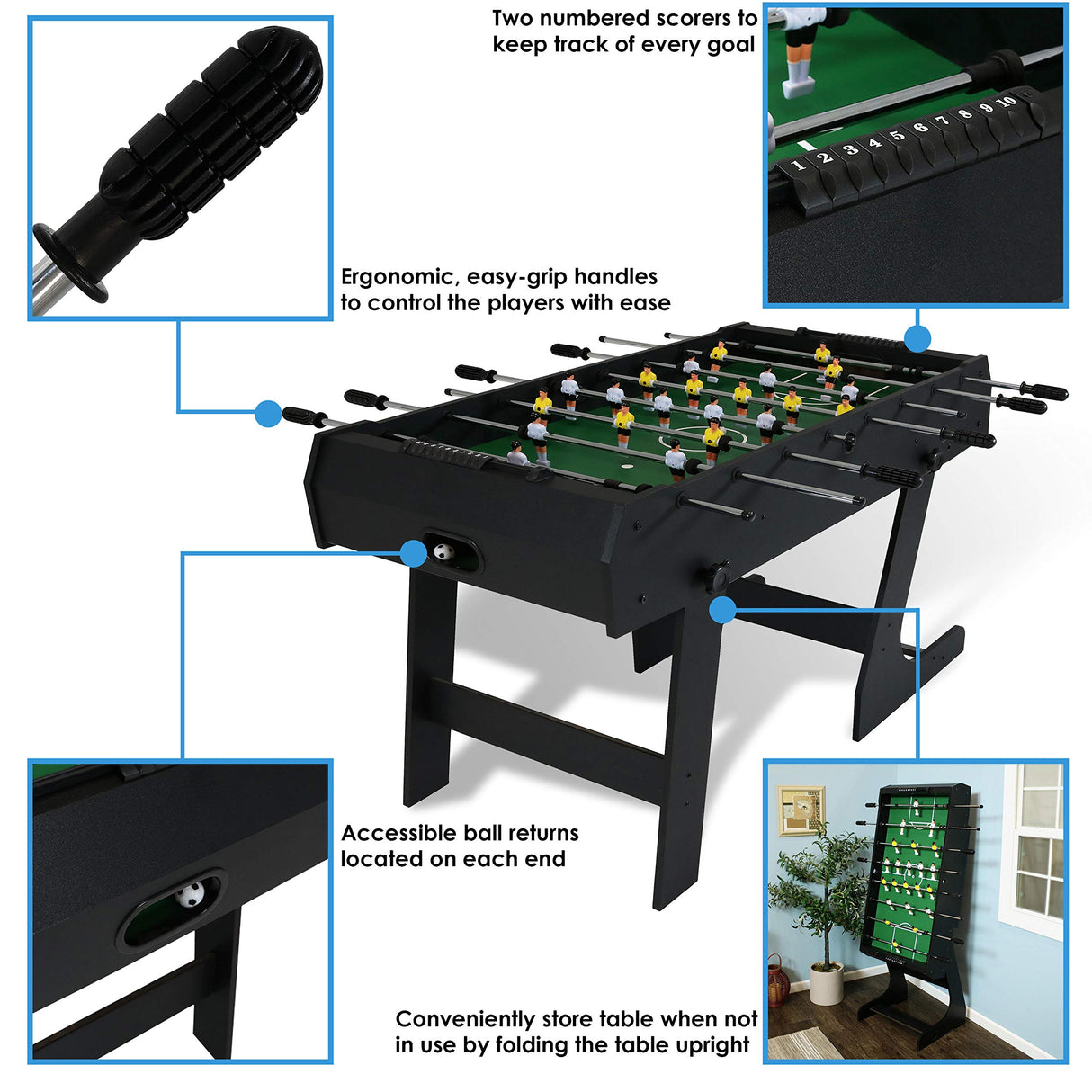 Two numbered scorers to keep track of every goal

1 2 3 4 5 6 7 8 9 10

Ergonomic, easy-grip handles to control the players with ease

Accessible ball returns located on each end

Conveniently store table when not in use by folding the table upright