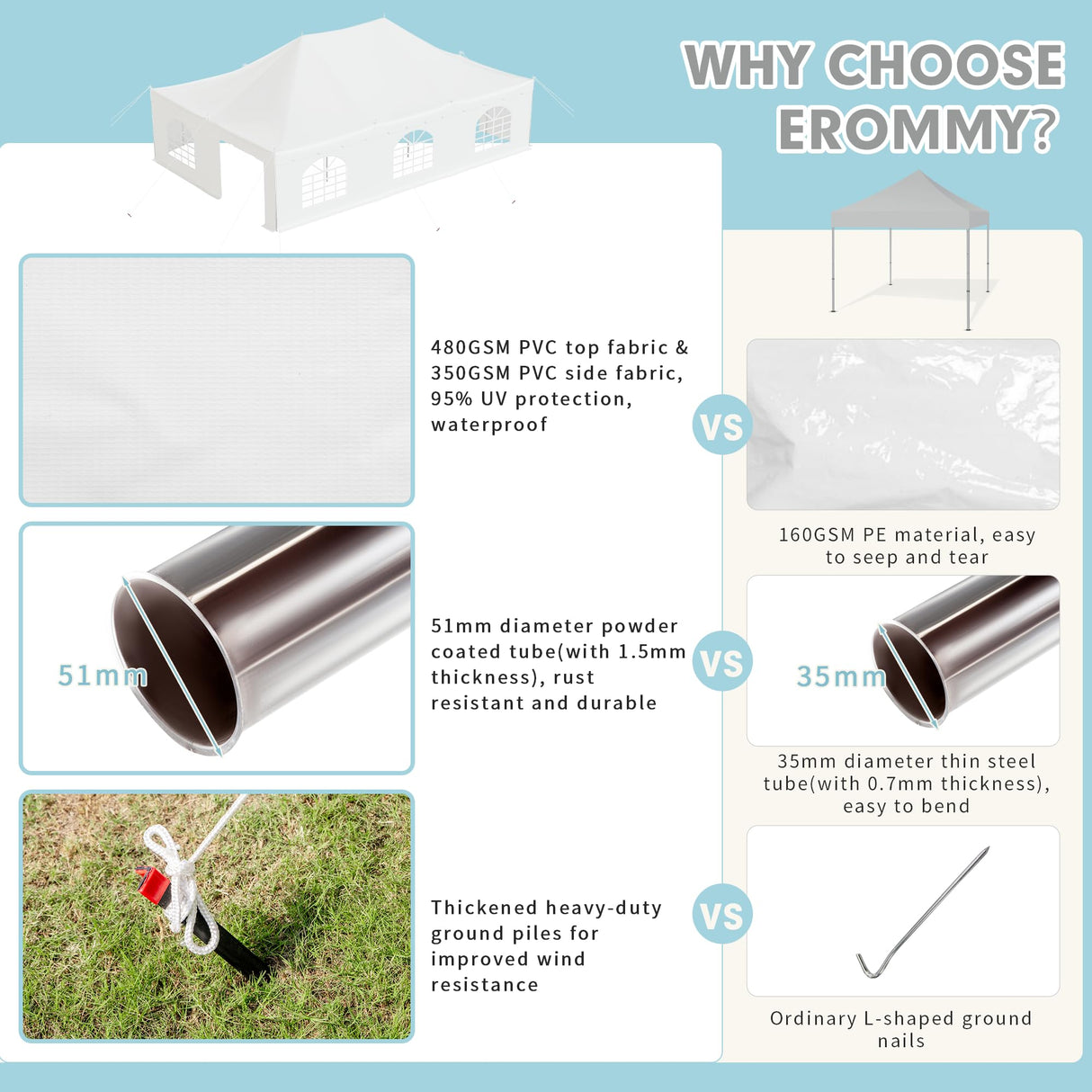 WHY CHOOSE EROMMY?

480GSM PVC top fabric & 350GSM PVC side fabric, 95% UV protection, waterproof

VS

160GSM PE material, easy to seep and tear

51mm

51mm diameter powder coated tube(with 1.5mm thickness), rust resistant and durable

VS

35mm

35mm diameter thin steel tube(with 0.7mm thickness), easy to bend

Thickened heavy-duty ground piles for improved wind resistance

VS

Ordinary L-shaped ground nails