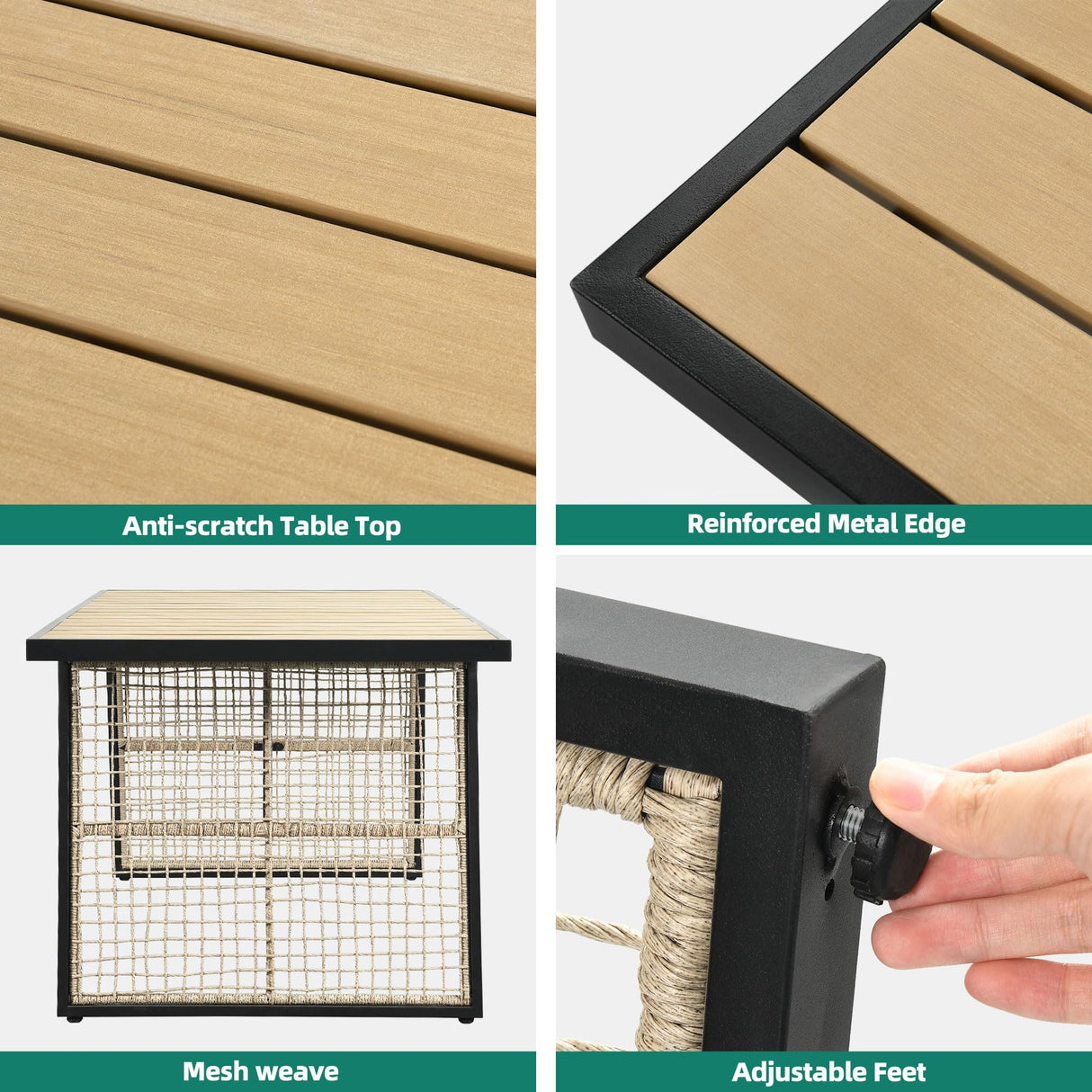 Anti-scratch Table Top

Reinforced Metal Edge

Mesh weave

Adjustable Feet