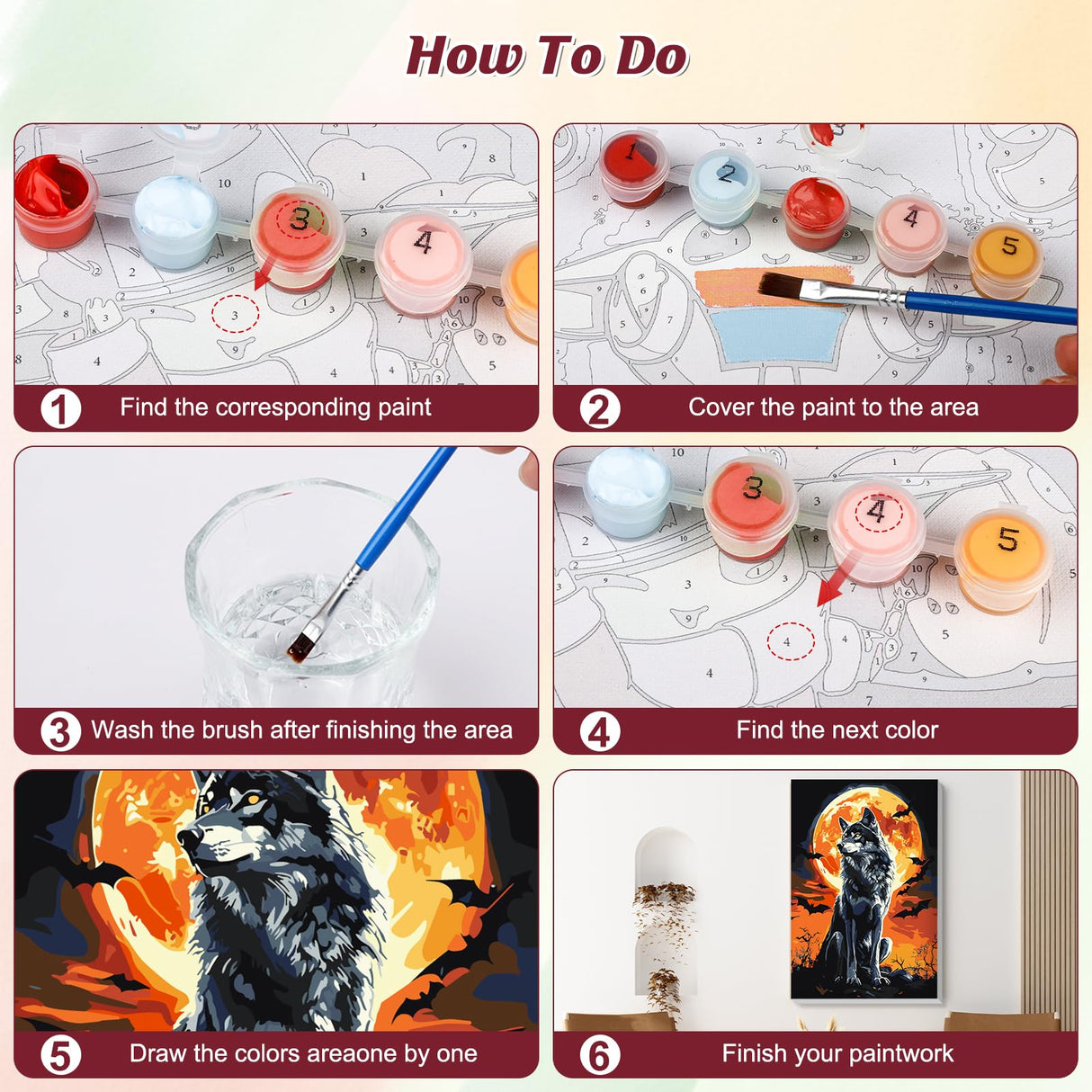 How To Do

1 Find the corresponding paint

2 Cover the paint to the area

3 Wash the brush after finishing the area

4 Find the next color

5 Draw the colors areaone by one

6 Finish your paintwork