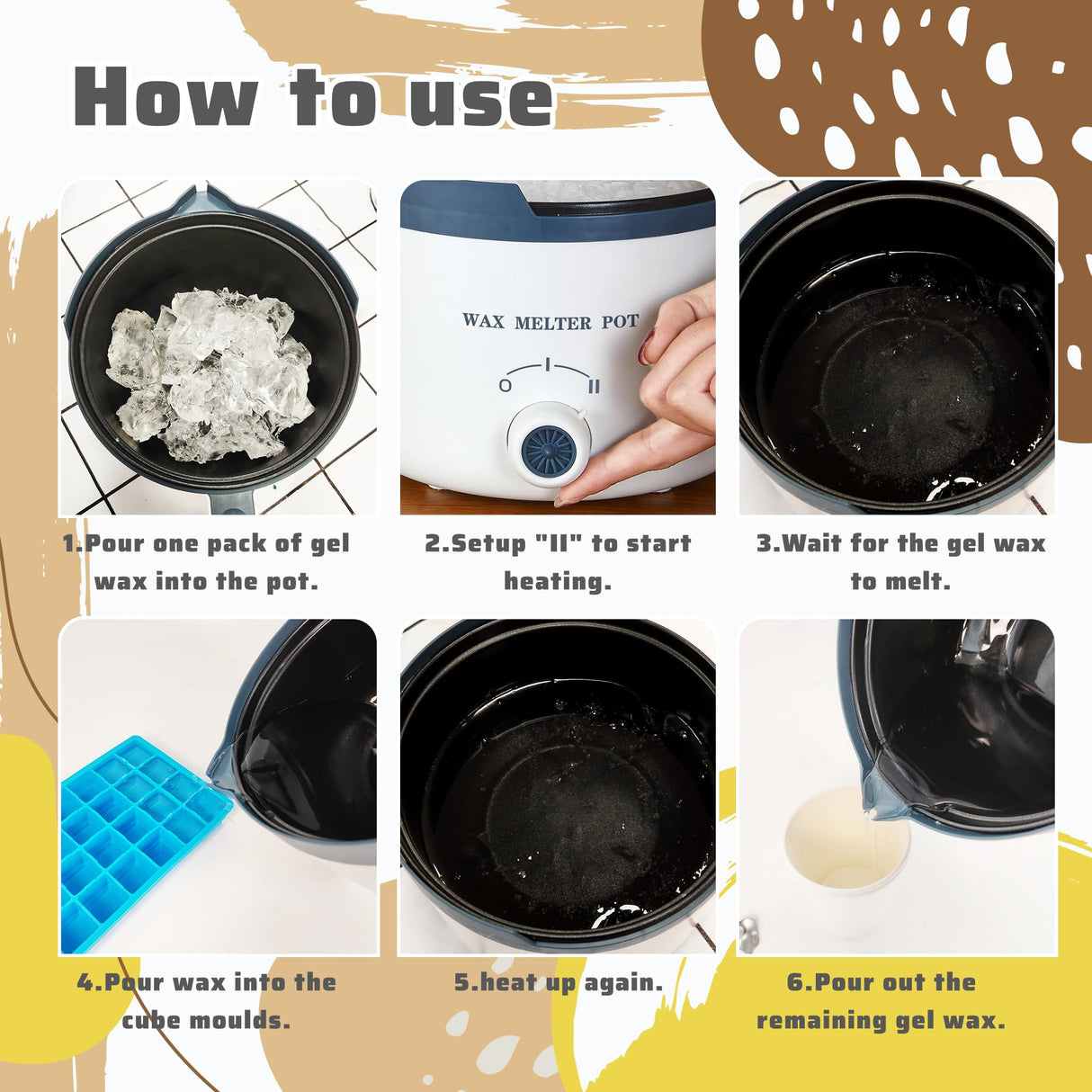 How to use

WAX MELTER POT

O I II

1.Pour one pack of gel wax into the pot.

2.Setup "II" to start heating.

3.Wait for the gel wax to melt.

4.Pour wax into the cube moulds.

5.heat up again.

6.Pour out the remaining gel wax.