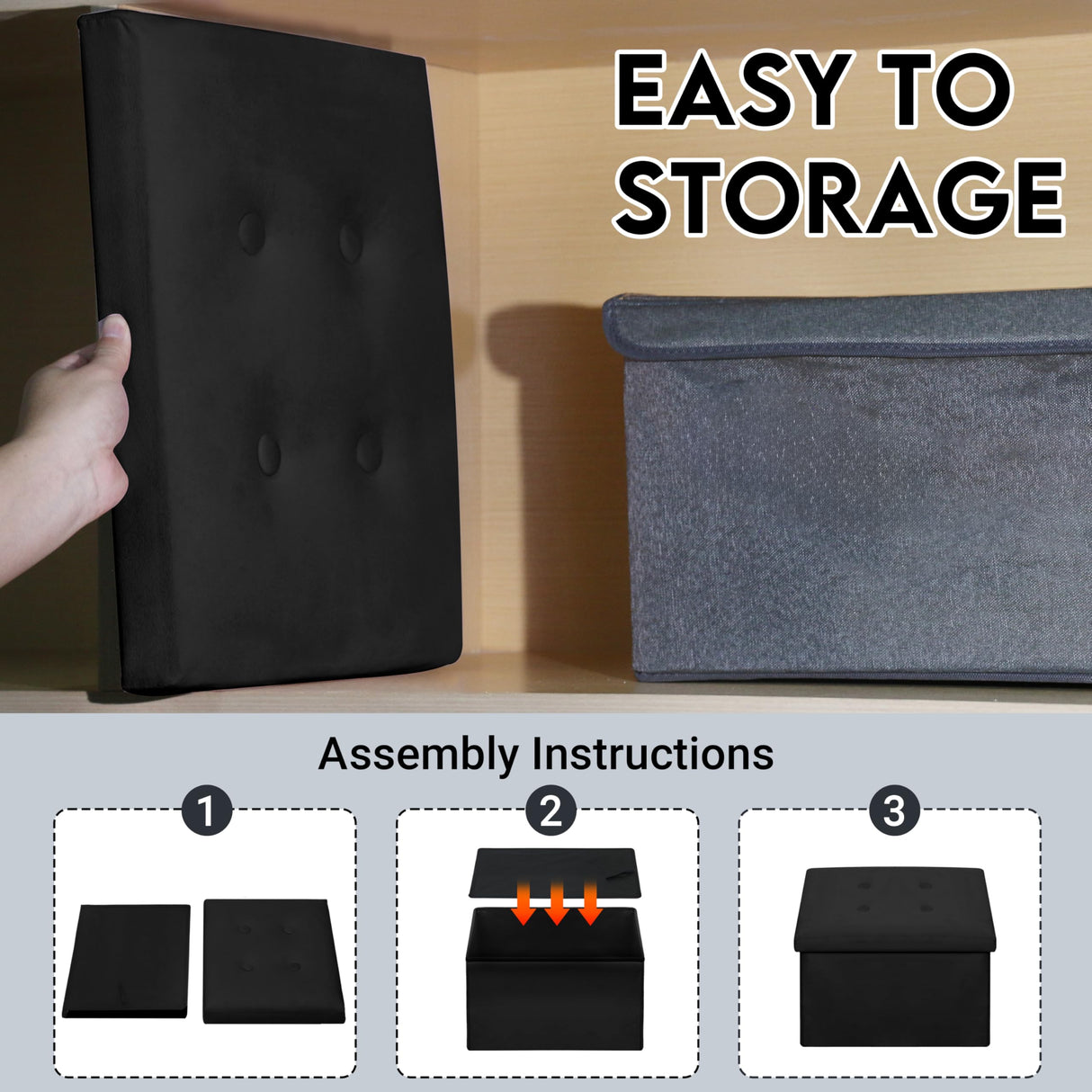 EASY TO STORAGE

Assembly Instructions

1

2

3