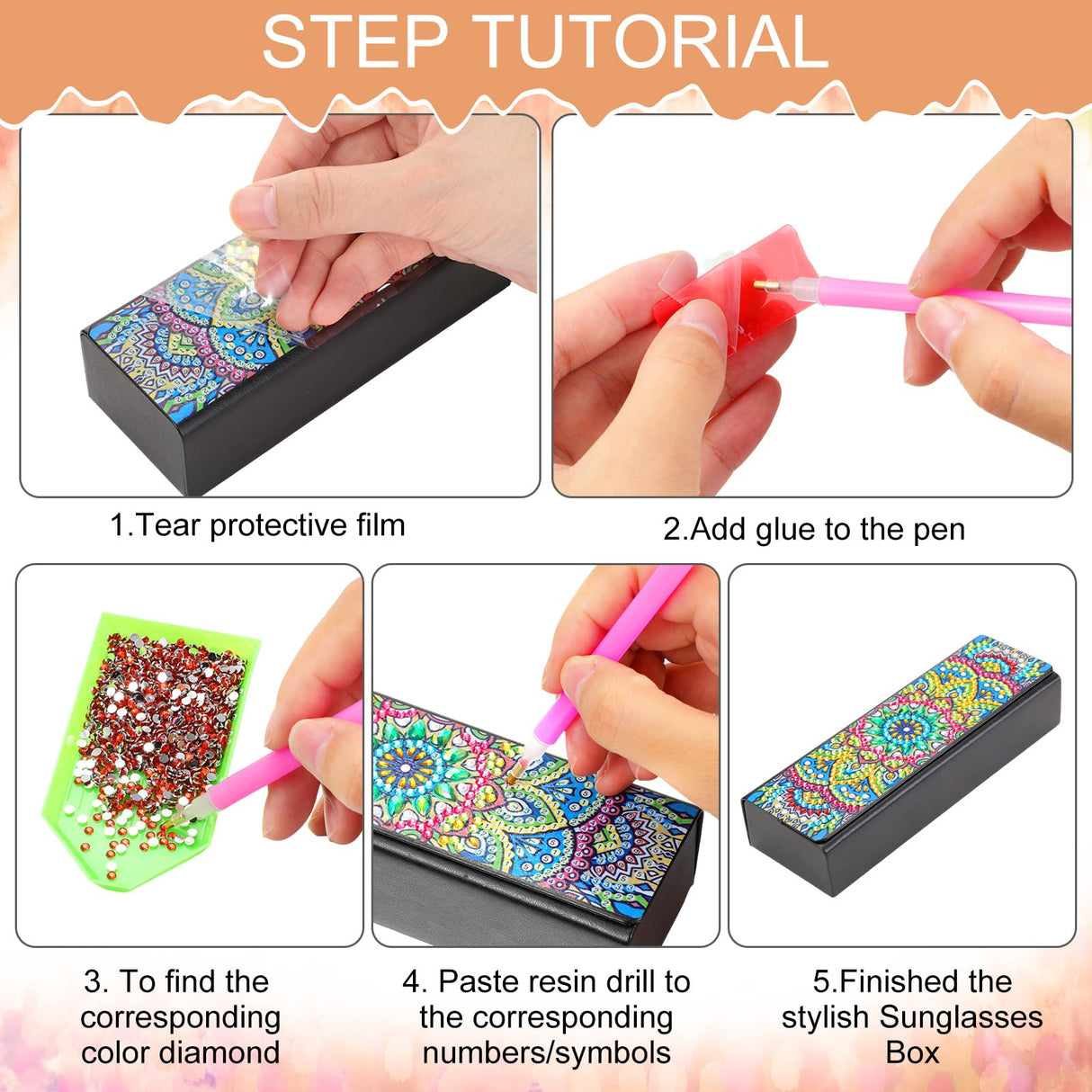 STEP TUTORIAL

1.Tear protective film

2.Add glue to the pen

3. To find the corresponding color diamond

4. Paste resin drill to the corresponding numbers/symbols

5.Finished the stylish Sunglasses Box