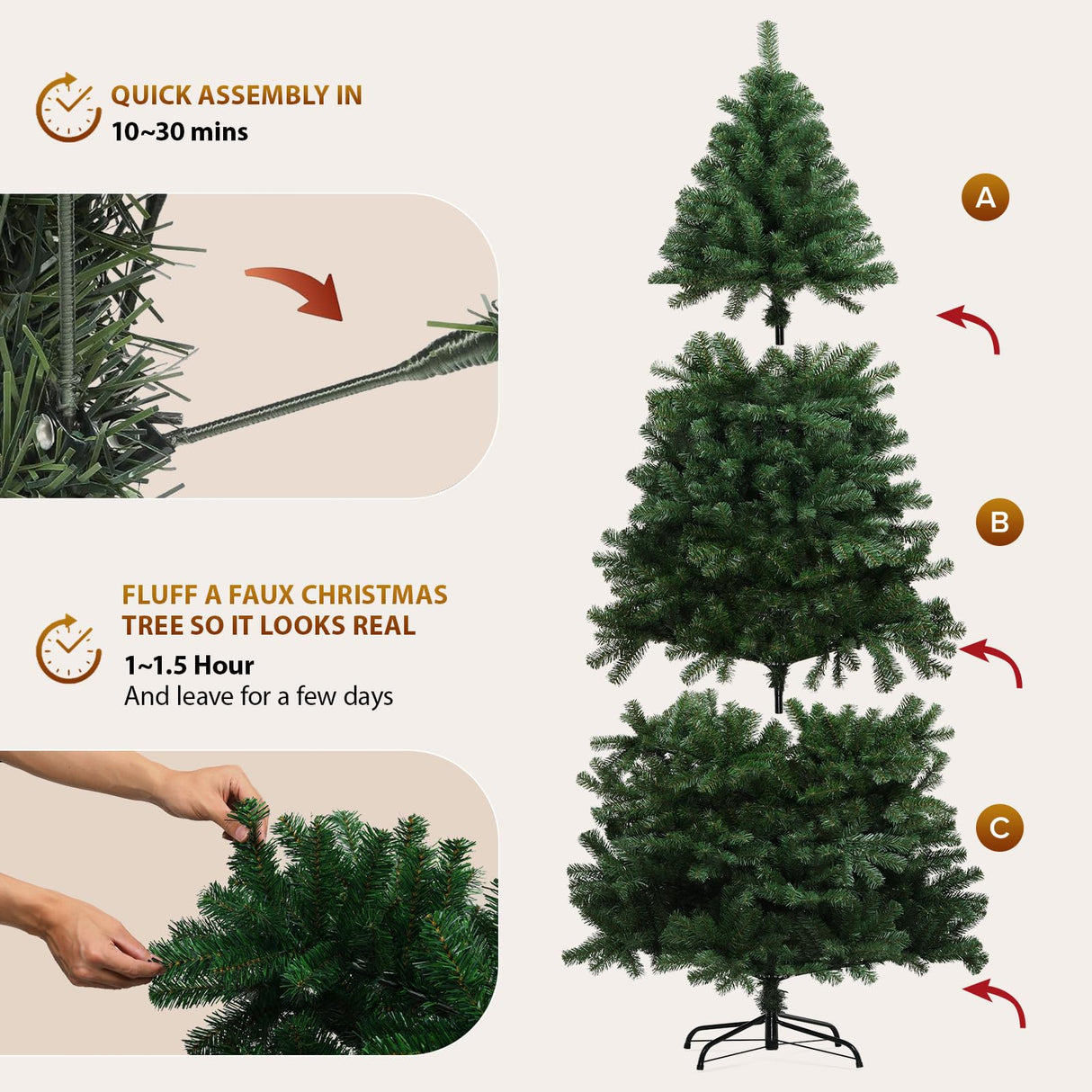 QUICK ASSEMBLY IN
10~30 mins

FLUFF A FAUX CHRISTMAS TREE SO IT LOOKS REAL
1~1.5 Hour
And leave for a few days

A

B

C