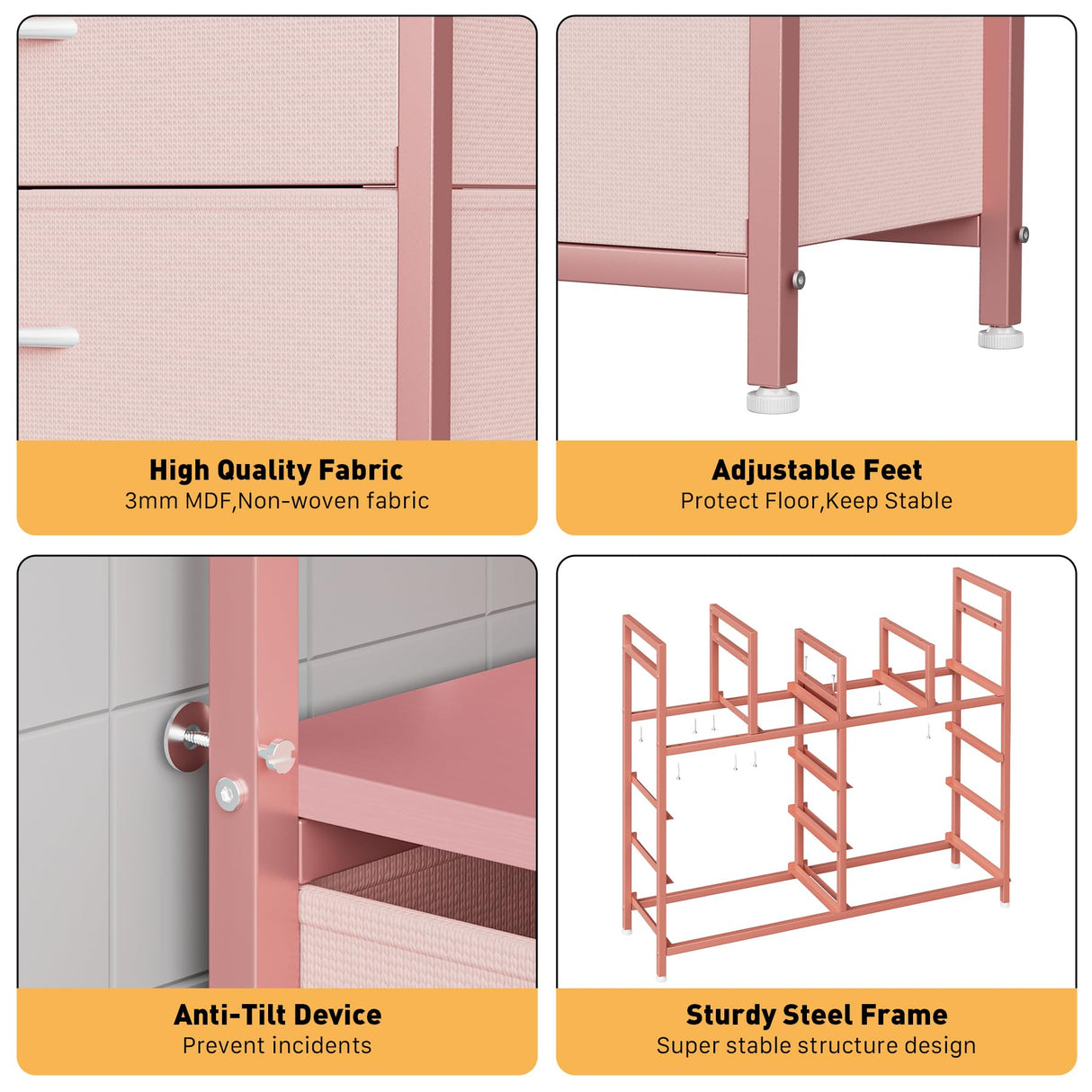 High Quality Fabric
3mm MDF,Non-woven fabric

Adjustable Feet
Protect Floor,Keep Stable

Anti-Tilt Device
Prevent incidents

Sturdy Steel Frame
Super stable structure design