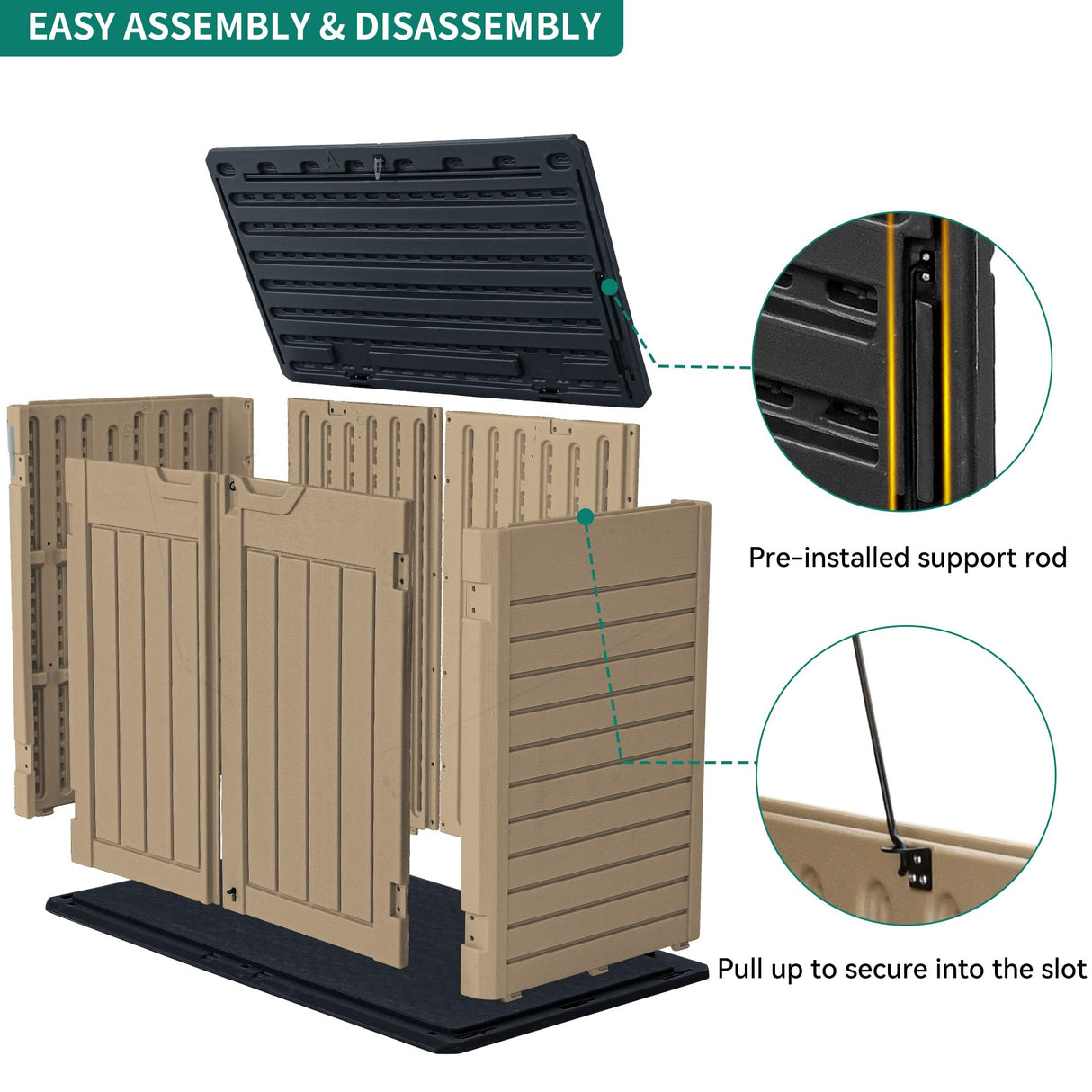 EASY ASSEMBLY & DISASSEMBLY

Pre-installed support rod

Pull up to secure into the slot