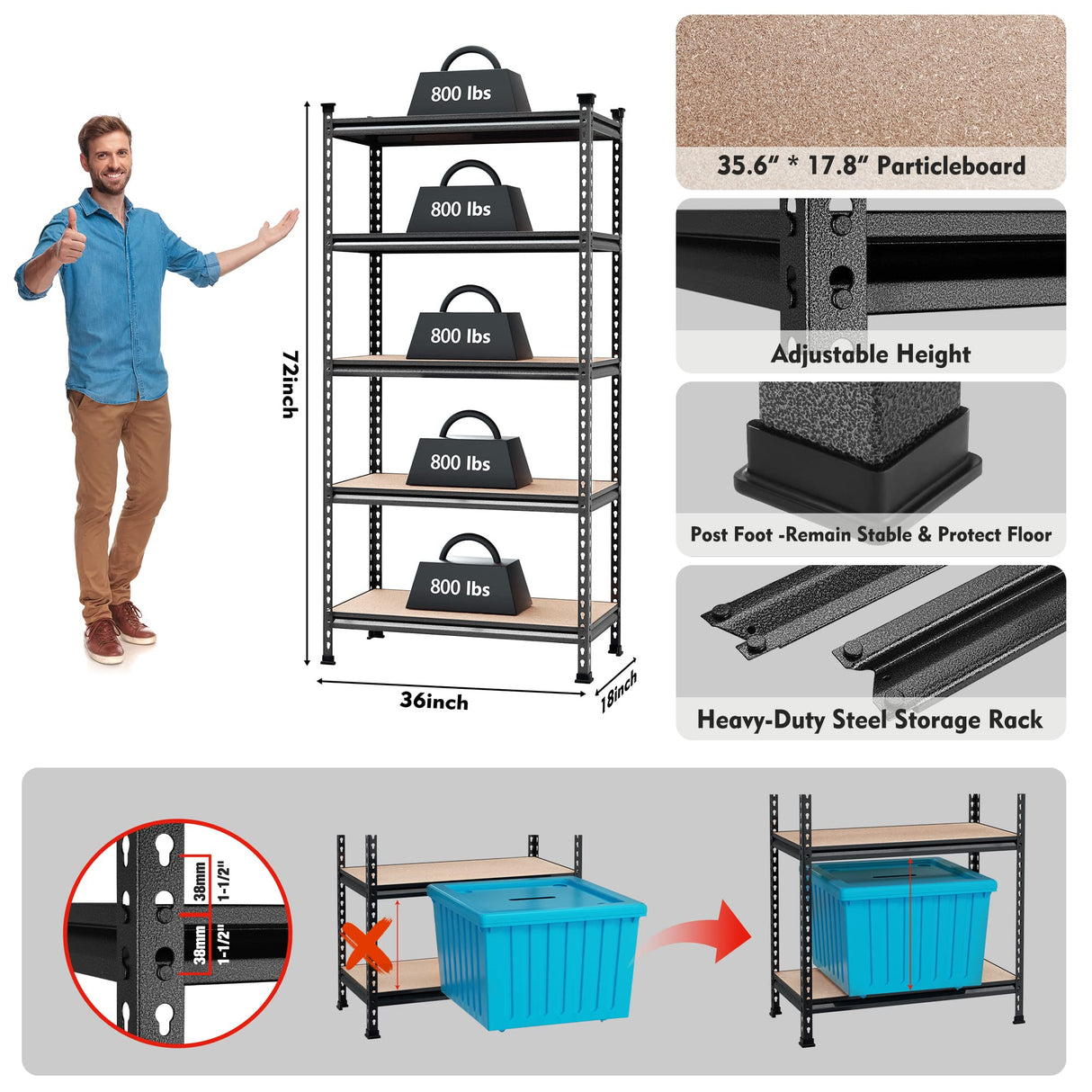 800 lbs

800 lbs

800 lbs

800 lbs

800 lbs

72inch

36inch

18inch

35.6" * 17.8" Particleboard

Adjustable Height

Post Foot -Remain Stable & Protect Floor

Heavy-Duty Steel Storage Rack

38mm

1-1/2"

38mm

1-1/2"