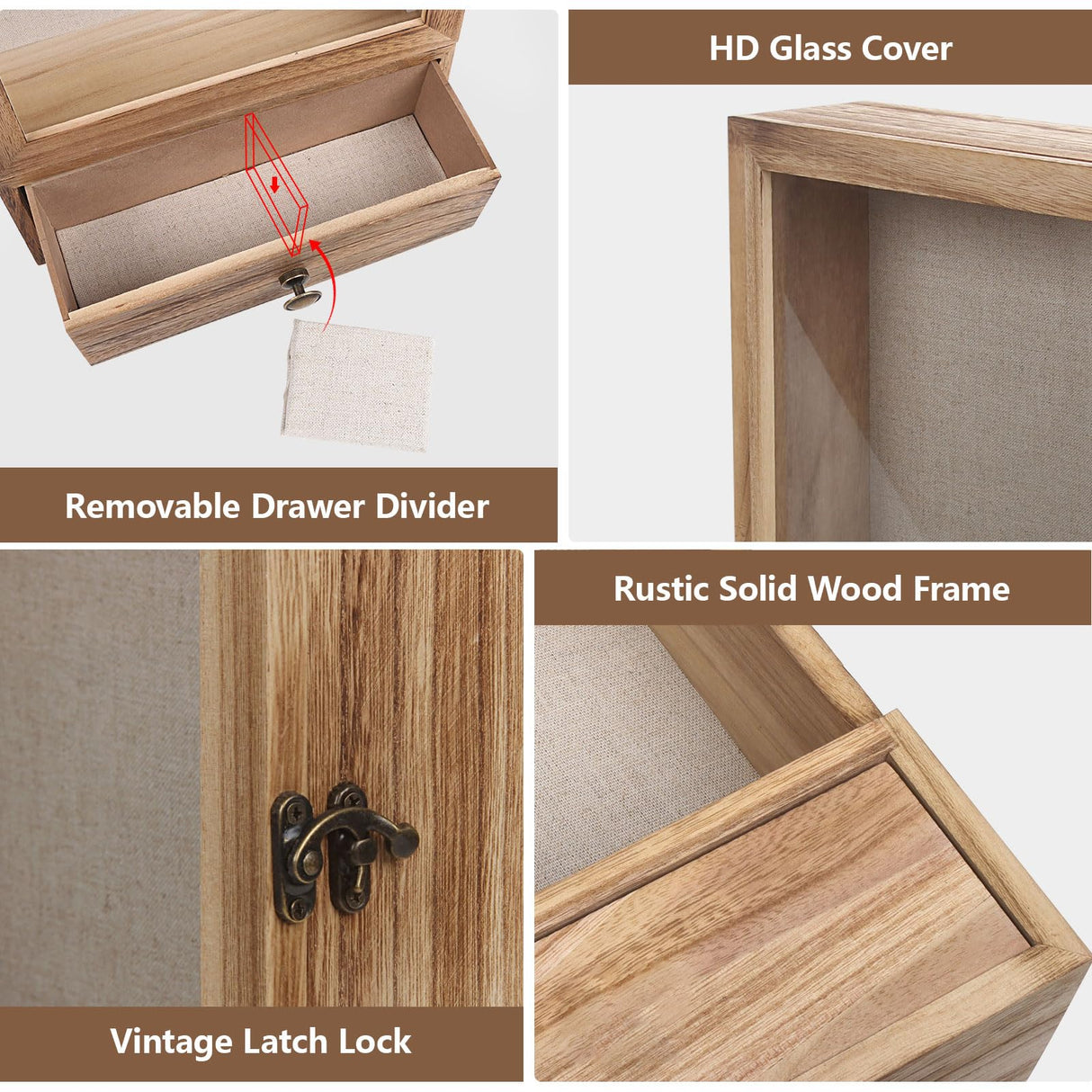 HD Glass Cover

Removable Drawer Divider

Rustic Solid Wood Frame

Vintage Latch Lock