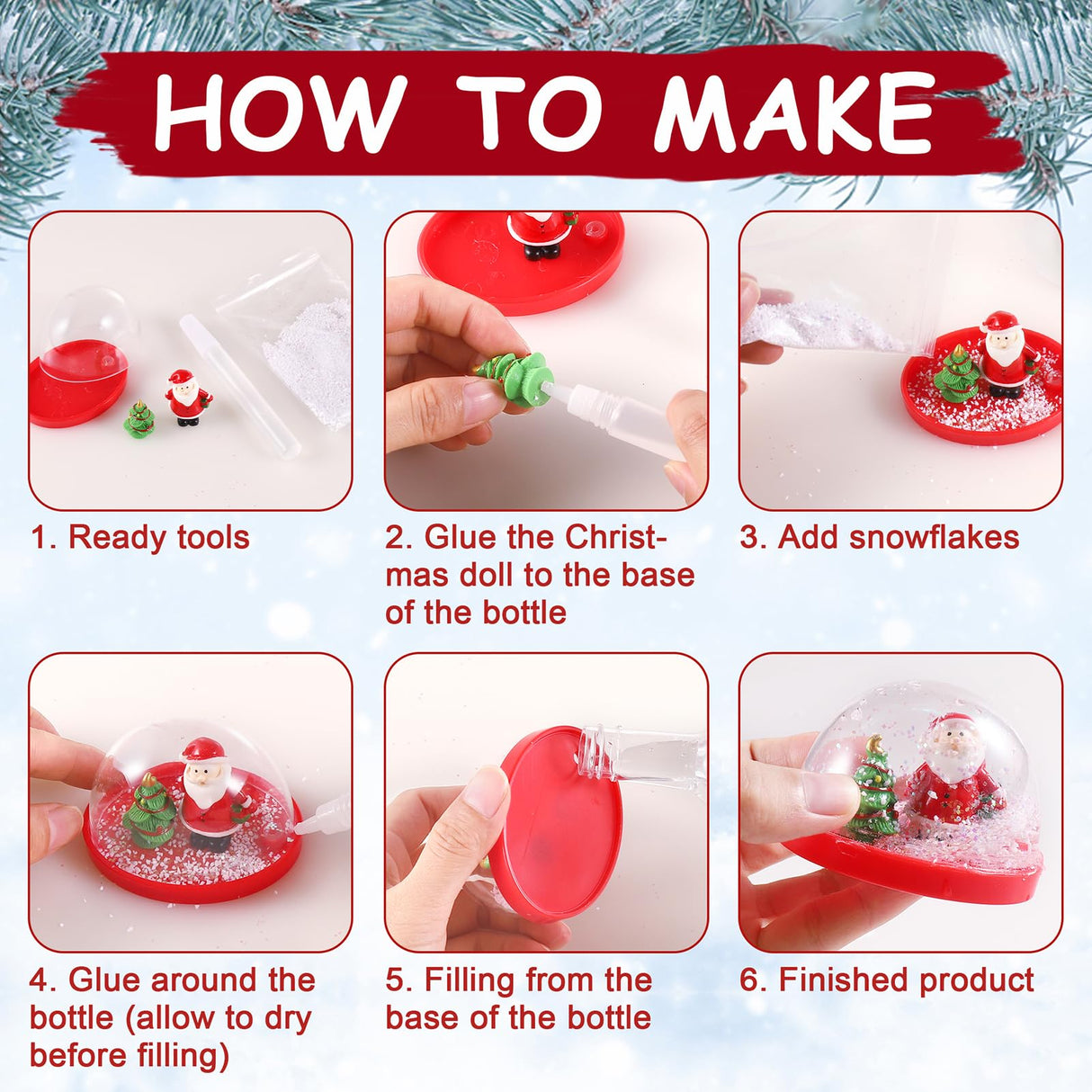 HOW TO MAKE

1. Ready tools

2. Glue the Christmas doll to the base of the bottle

3. Add snowflakes

4. Glue around the bottle (allow to dry before filling)

5. Filling from the base of the bottle

6. Finished product