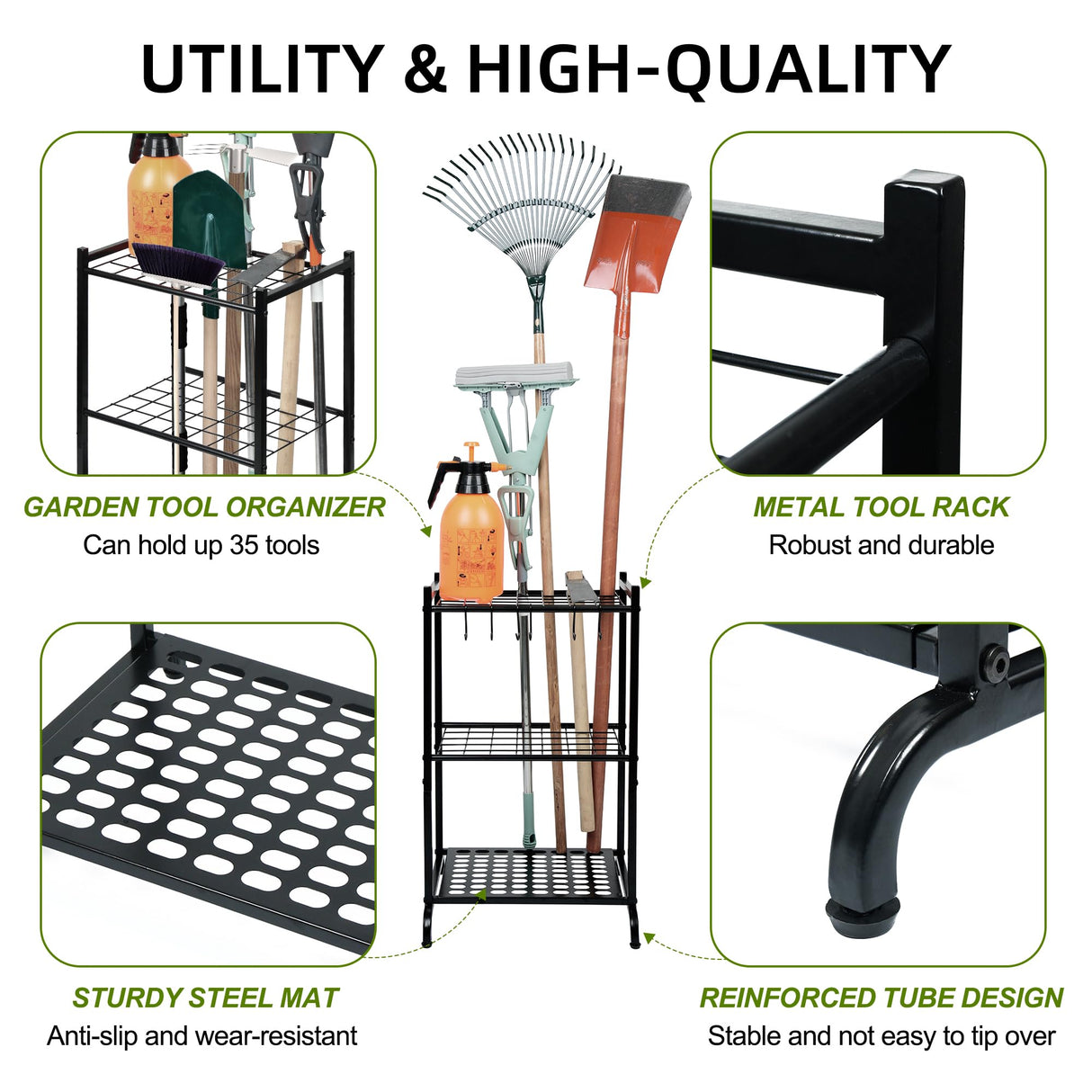 UTILITY & HIGH-QUALITY

GARDEN TOOL ORGANIZER
Can hold up 35 tools

METAL TOOL RACK
Robust and durable

STURDY STEEL MAT
Anti-slip and wear-resistant

REINFORCED TUBE DESIGN
Stable and not easy to tip over