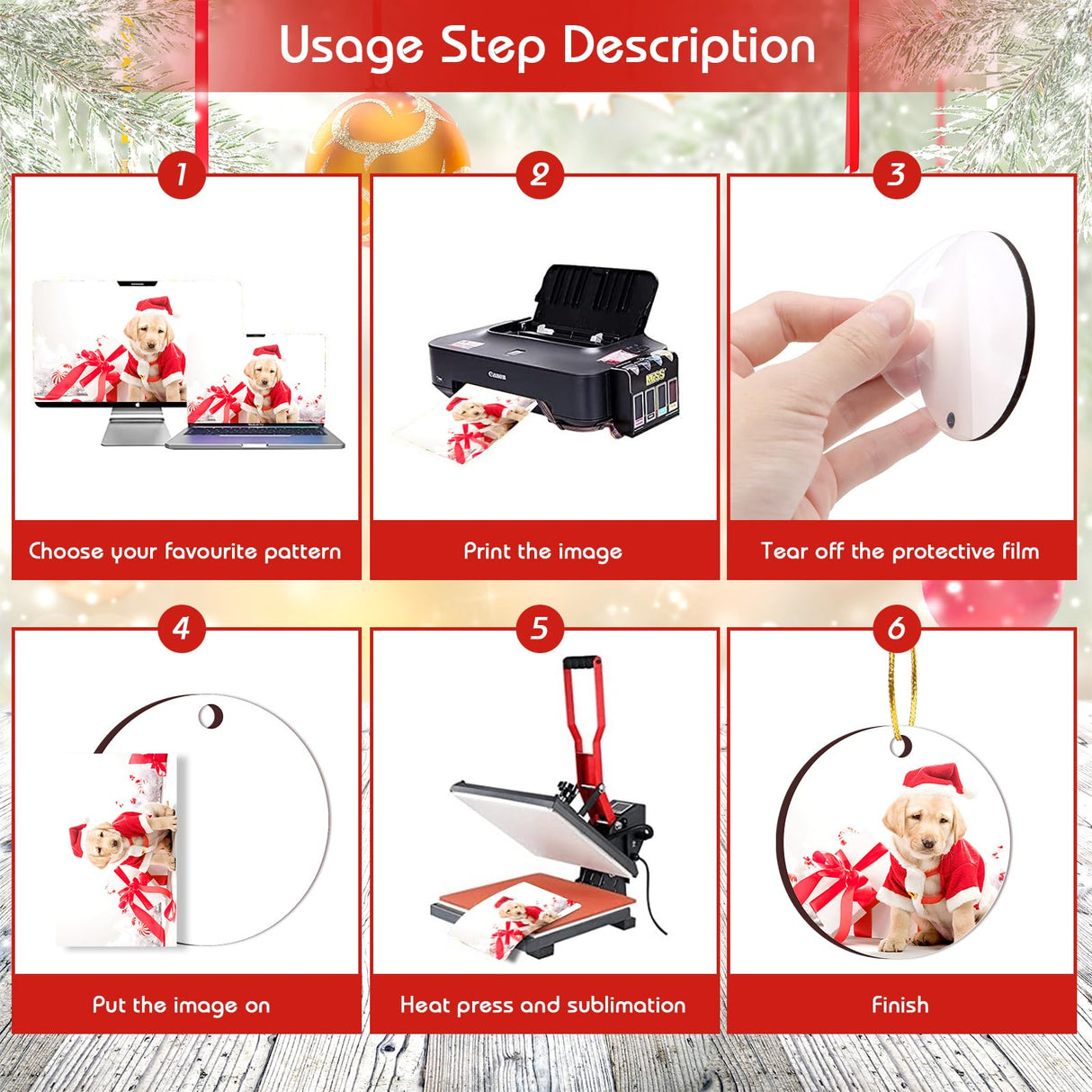 Usage Step Description

1

Choose your favourite pattern

2

Canon

Print the image

3

Tear off the protective film

4

Put the image on

5

Heat press and sublimation

6

Finish