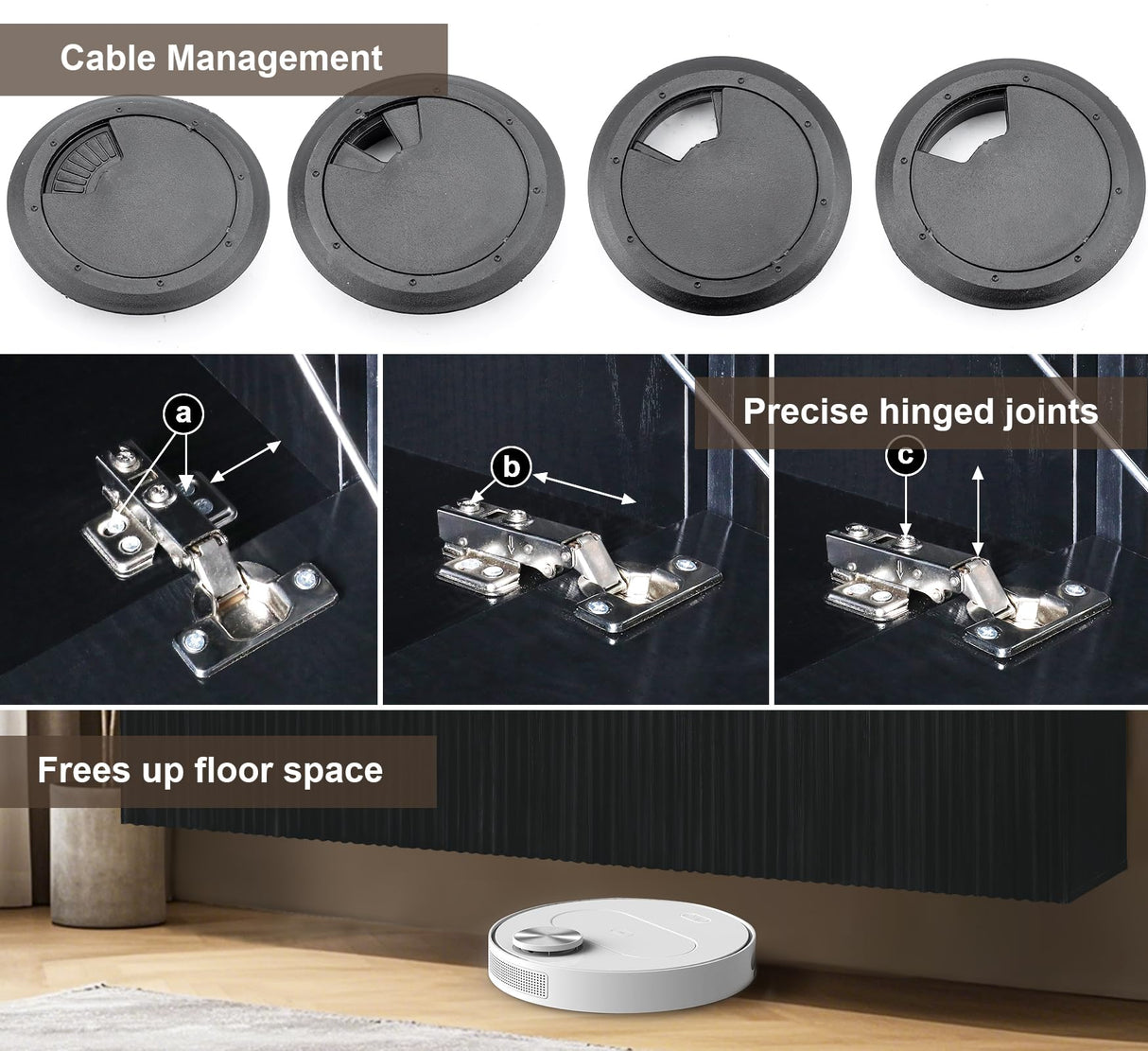 Cable Management

a

b

Precise hinged joints

c

Frees up floor space