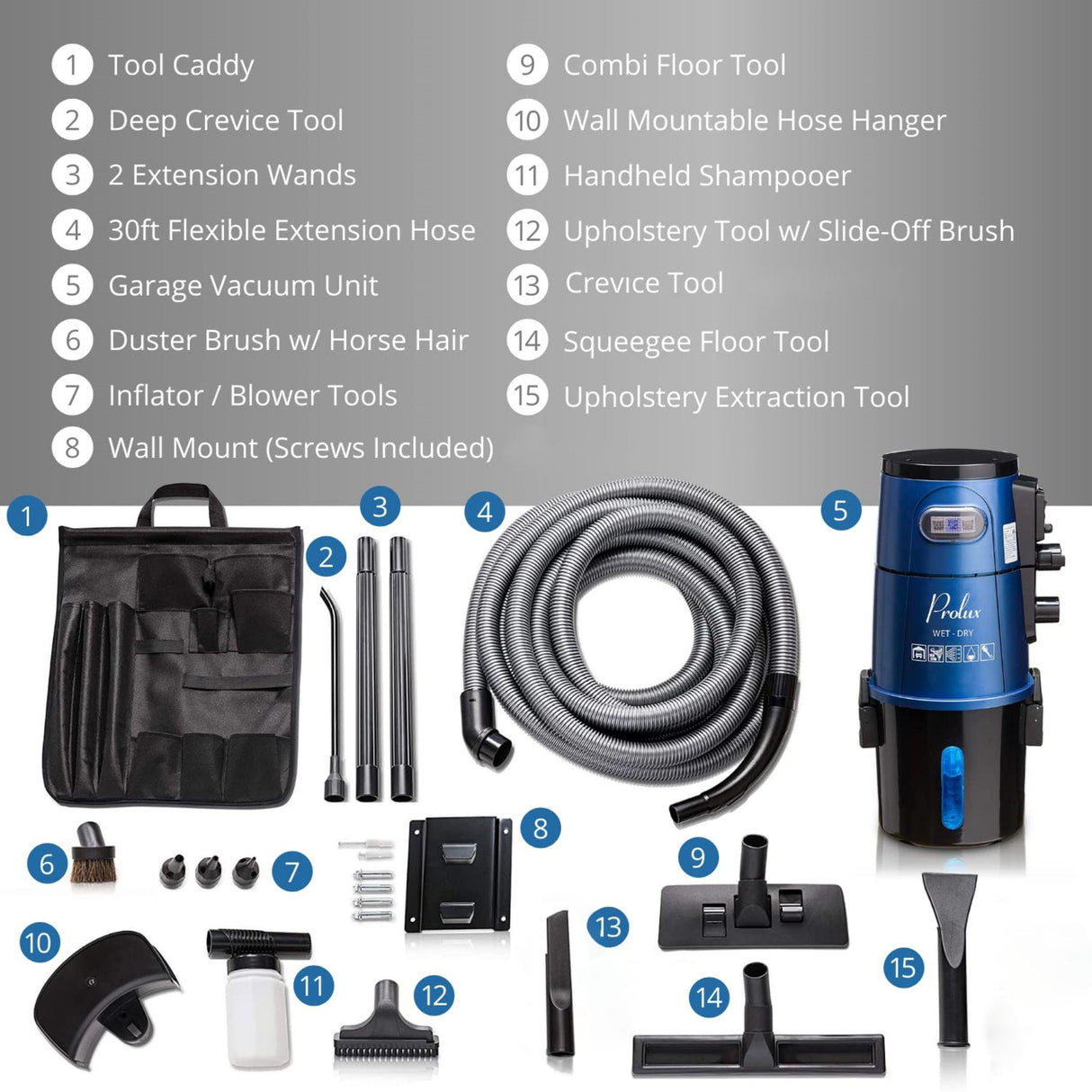 1 Tool Caddy
2 Deep Crevice Tool
3 2 Extension Wands
4 30ft Flexible Extension Hose
5 Garage Vacuum Unit
6 Duster Brush w/ Horse Hair
7 Inflator / Blower Tools
8 Wall Mount (Screws Included)

9 Combi Floor Tool
10 Wall Mountable Hose Hanger
11 Handheld Shampooer
12 Upholstery Tool w/ Slide-Off Brush
13 Crevice Tool
14 Squeegee Floor Tool
15 Upholstery Extraction Tool

1 2 3 4 5

Prolux
WET - DRY

6 7 8 9 10 11 12 13 14 15