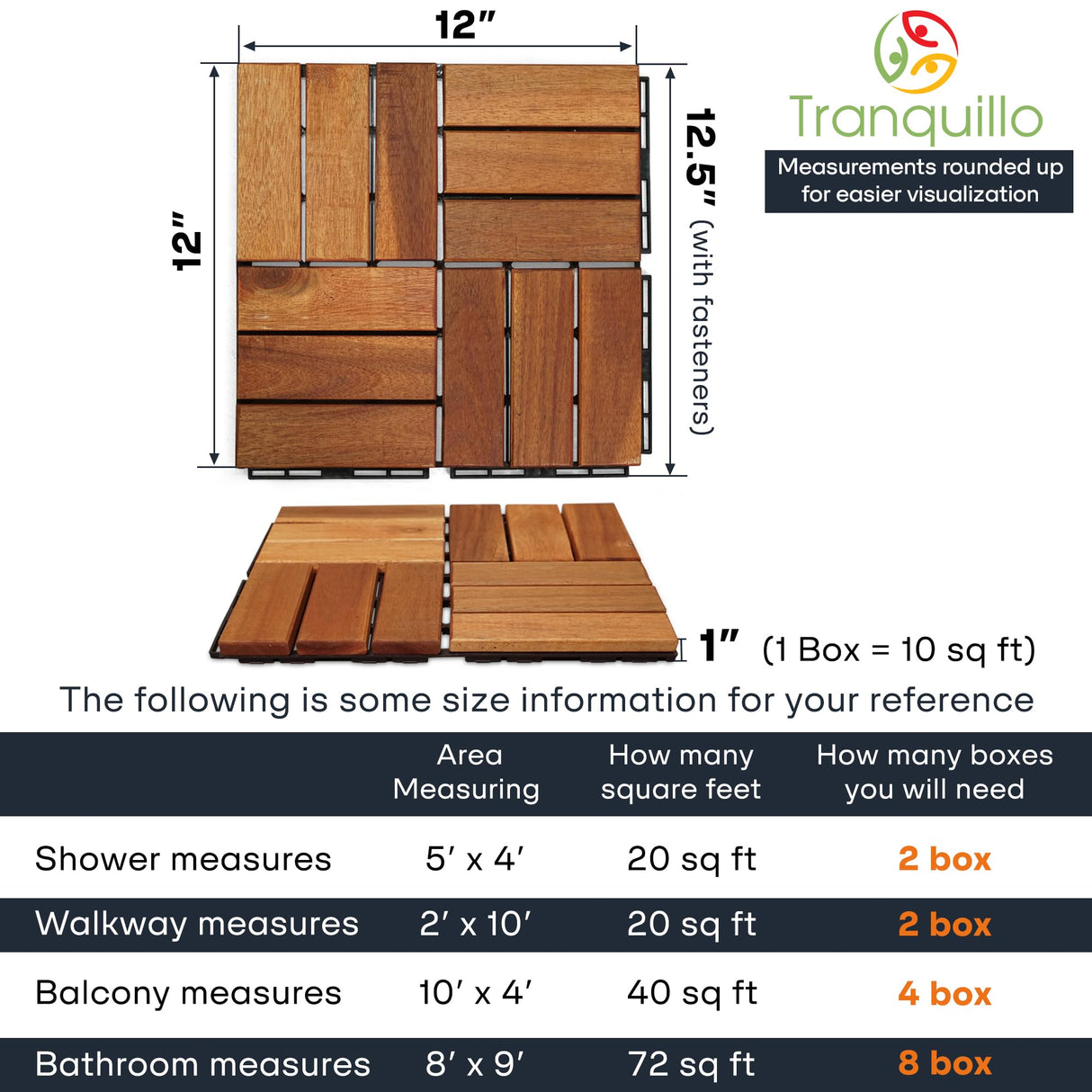 12″

12″

12.5″ (with fasteners)

Tranquillo

Measurements rounded up for easier visualization

1″ (1 Box = 10 sq ft)

The following is some size information for your reference

| | Area Measuring | How many square feet | How many boxes you will need |
|---|---|---|---|
| Shower measures | 5′ x 4′ | 20 sq ft | 2 box |
| Walkway measures | 2′ x 10′ | 20 sq ft | 2 box |
| Balcony measures | 10′ x 4′ | 40 sq ft | 4 box |
| Bathroom measures | 8′ x 9′ | 72 sq ft | 8 box |