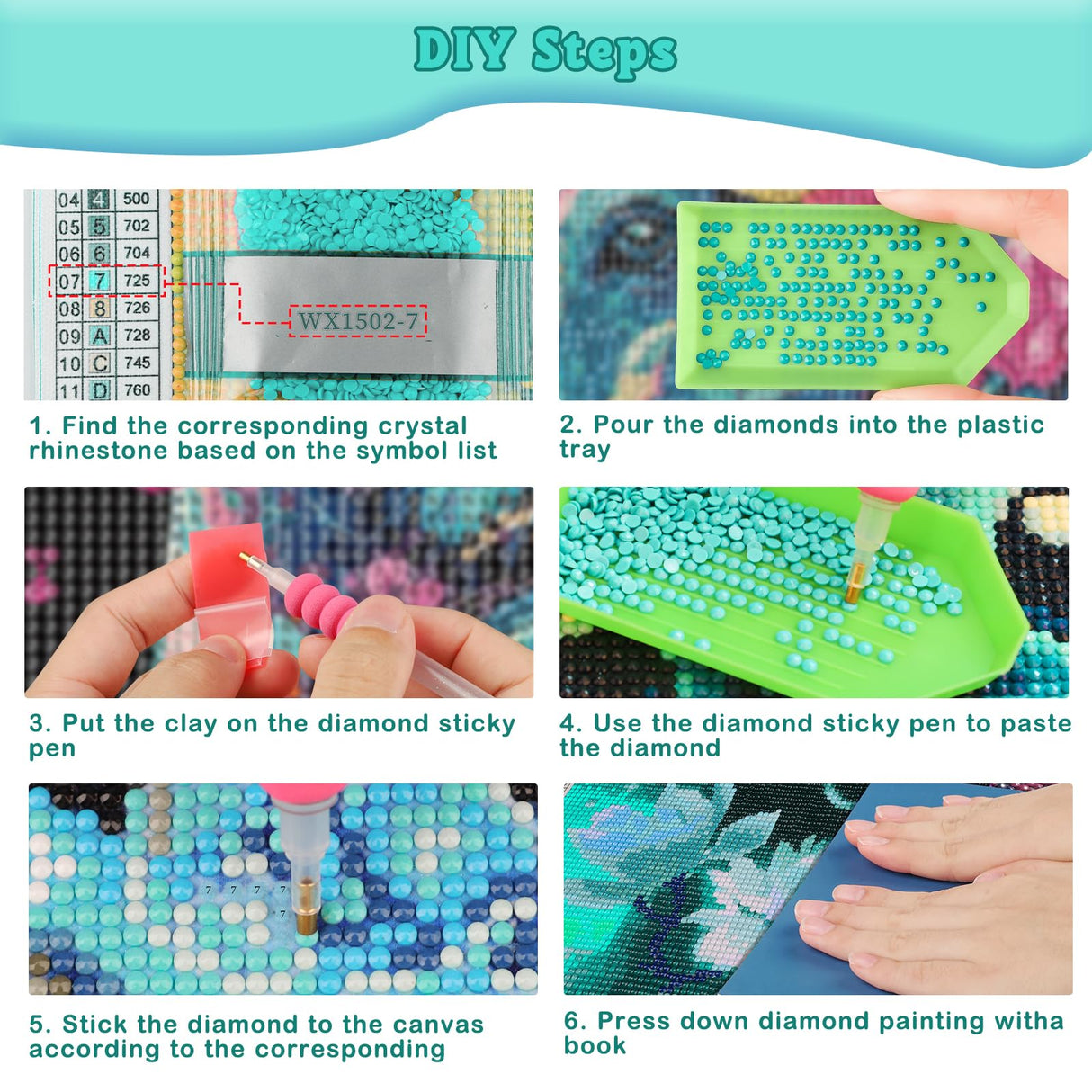 DIY Steps

| 04 | 4 | 500 |
|---|---|---|
| 05 | 5 | 702 |
| 06 | 6 | 704 |
| 07 | 7 | 725 |
| 08 | 8 | 726 |
| 09 | A | 728 |
| 10 | C | 745 |
| 11 | D | 760 |

WX1502-7

1. Find the corresponding crystal rhinestone based on the symbol list

2. Pour the diamonds into the plastic tray

3. Put the clay on the diamond sticky pen

4. Use the diamond sticky pen to paste the diamond

7 7 7 7
7

5. Stick the diamond to the canvas according to the corresponding

6. Press down diamond painting witha book