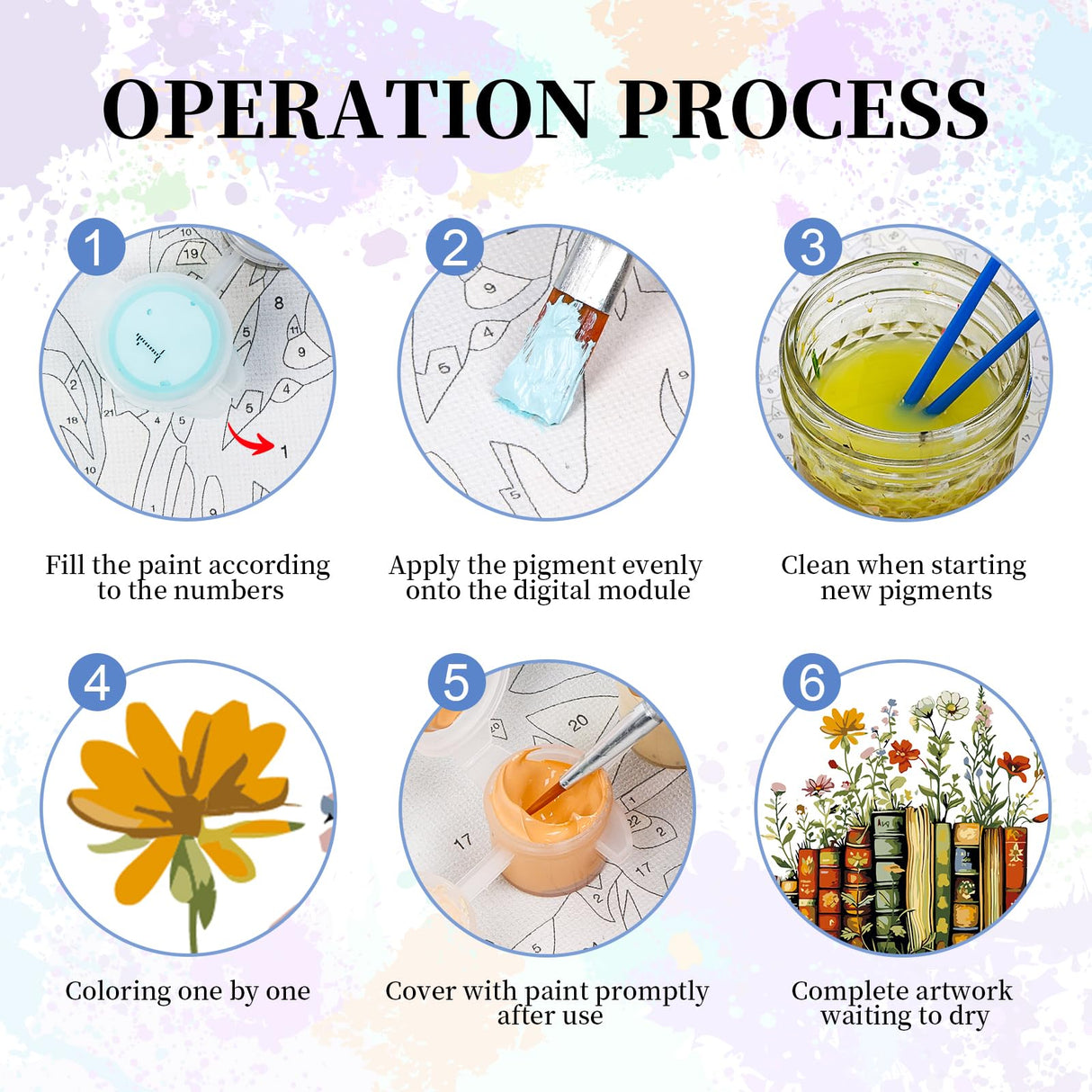 OPERATION PROCESS

1

Fill the paint according to the numbers

2

Apply the pigment evenly onto the digital module

3

Clean when starting new pigments

4

Coloring one by one

5

Cover with paint promptly after use

6

Complete artwork waiting to dry