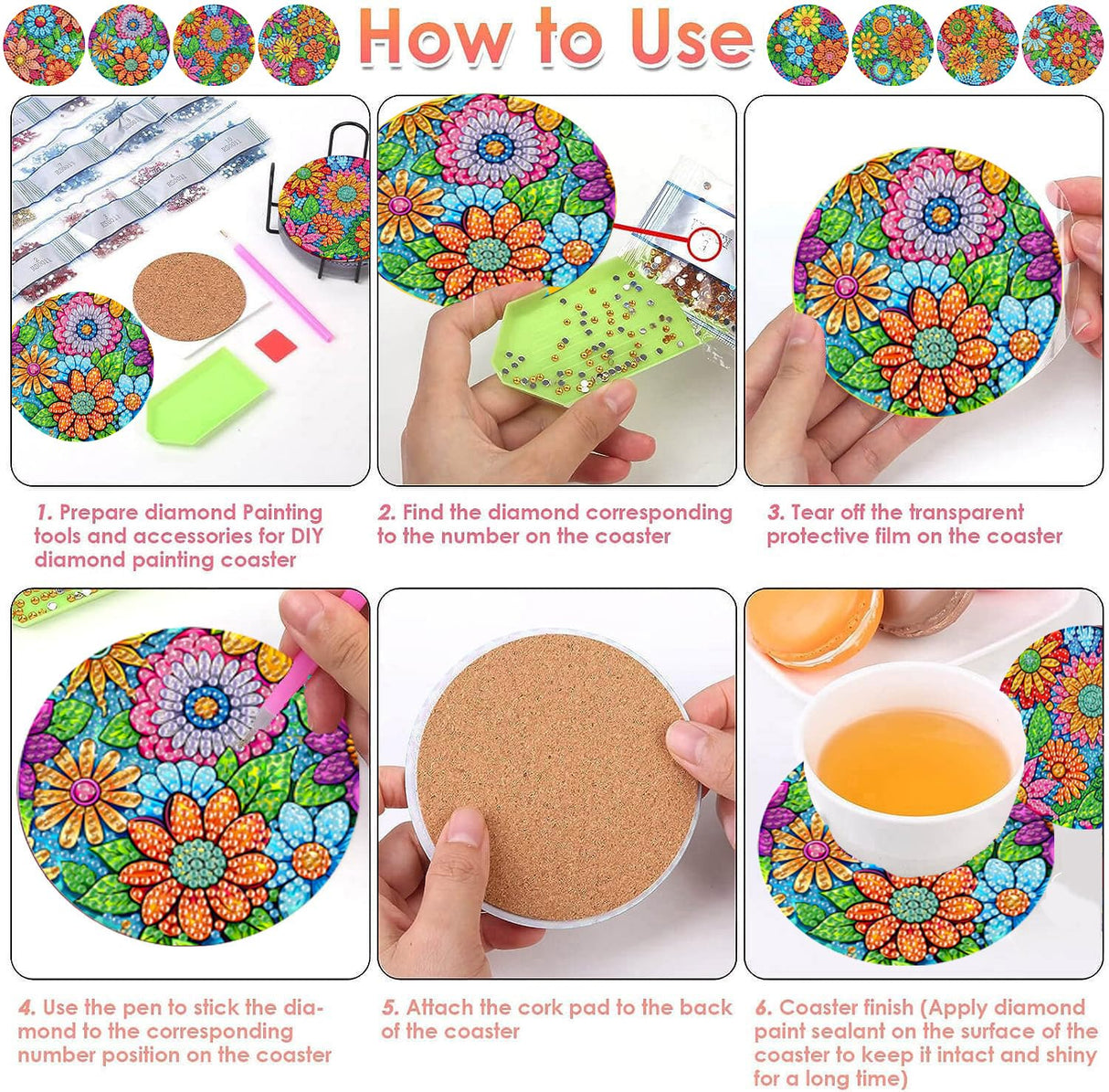 How to Use

1. Prepare diamond Painting tools and accessories for DIY diamond painting coaster

2. Find the diamond corresponding to the number on the coaster

3. Tear off the transparent protective film on the coaster

4. Use the pen to stick the diamond to the corresponding number position on the coaster

5. Attach the cork pad to the back of the coaster

6. Coaster finish (Apply diamond paint sealant on the surface of the coaster to keep it intact and shiny for a long time)