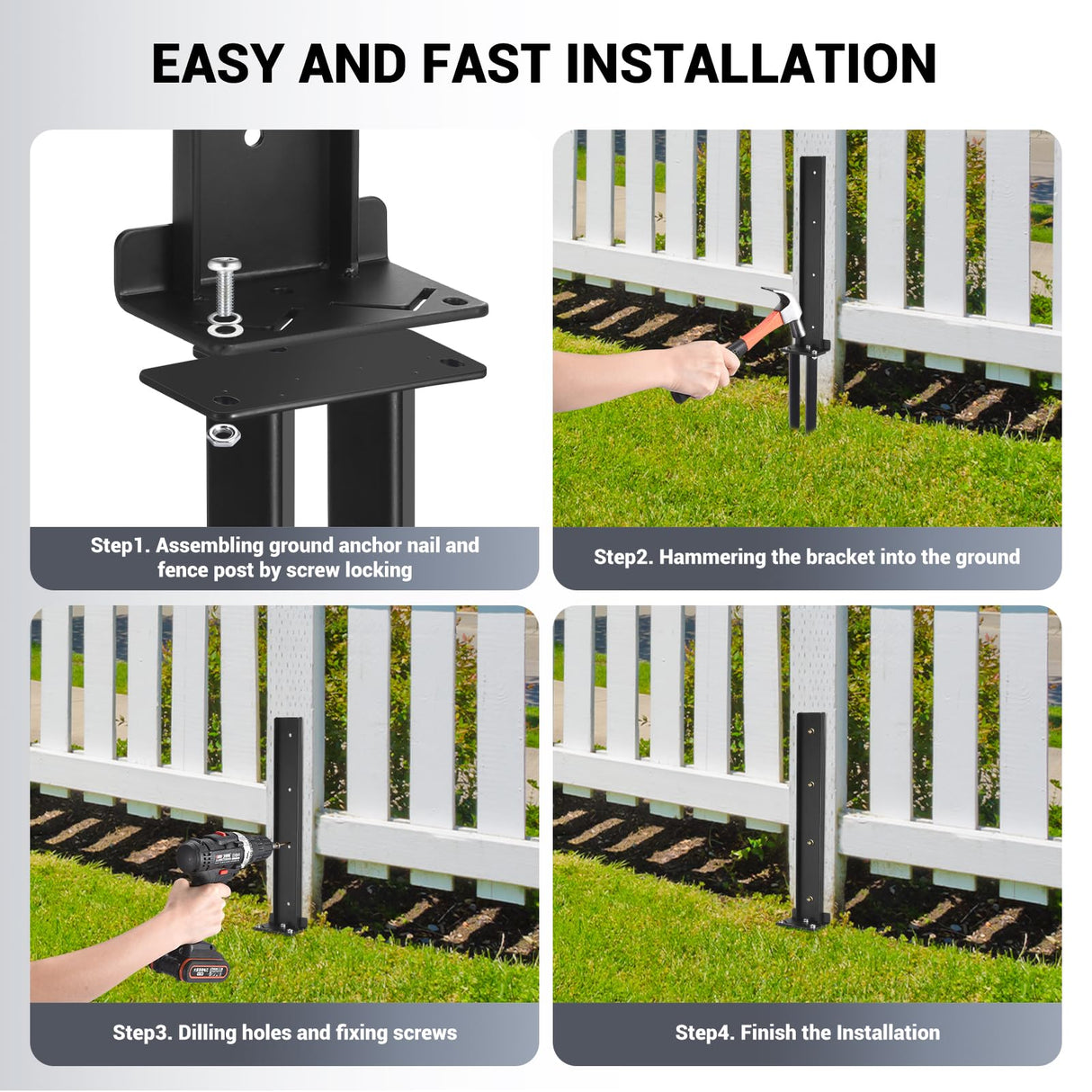 EASY AND FAST INSTALLATION

Step1. Assembling ground anchor nail and fence post by screw locking

Step2. Hammering the bracket into the ground

Step3. Dilling holes and fixing screws

Step4. Finish the Installation