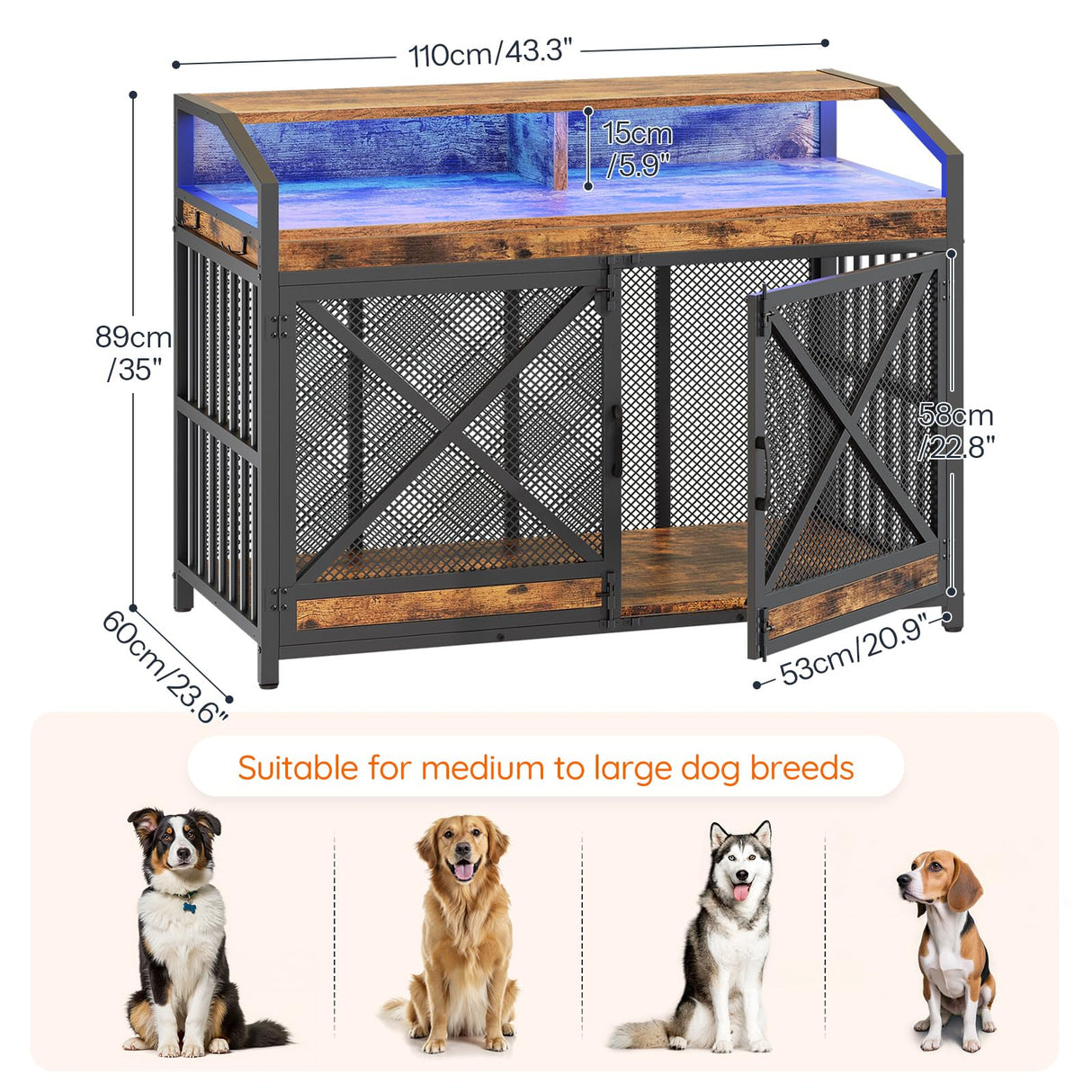 110cm/43.3"

15cm
/5.9"

89cm
/35"

58cm
/22.8"

60cm/23.6"

53cm/20.9"

Suitable for medium to large dog breeds