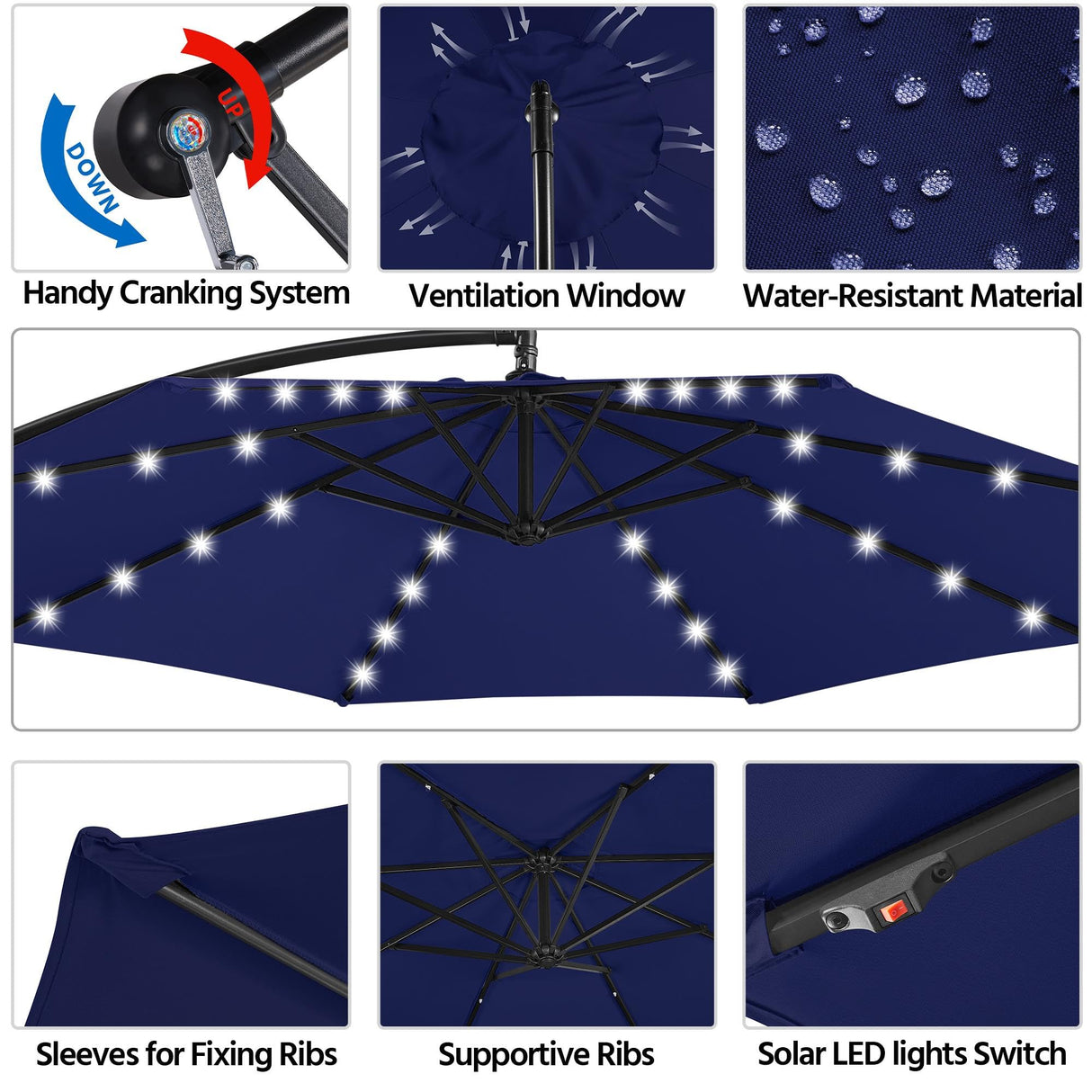 DOWN

UP

Handy Cranking System

Ventilation Window

Water-Resistant Material

Sleeves for Fixing Ribs

Supportive Ribs

Solar LED lights Switch