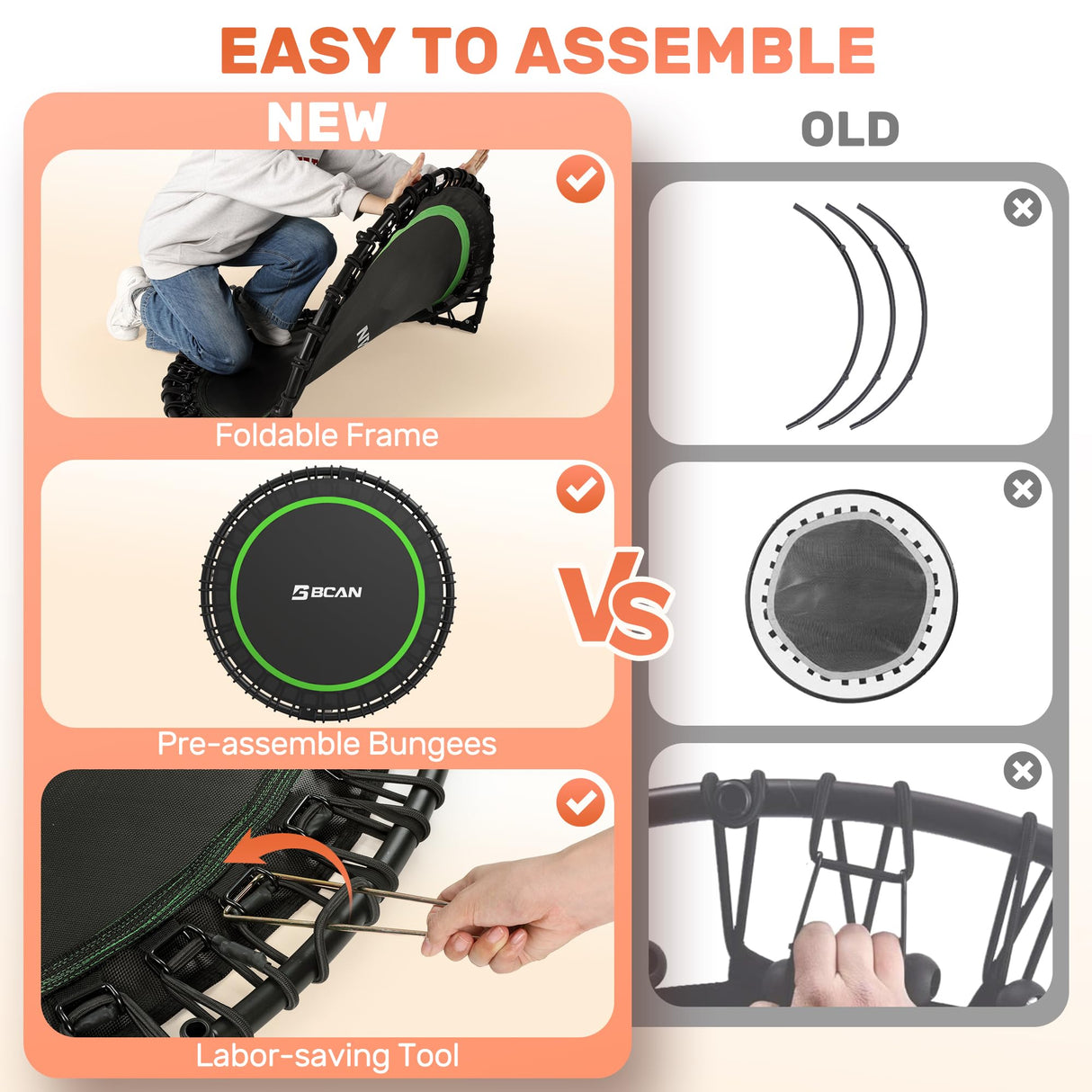 EASY TO ASSEMBLE

NEW

Foldable Frame

BCAN

Pre-assemble Bungees

Labor-saving Tool

VS

OLD