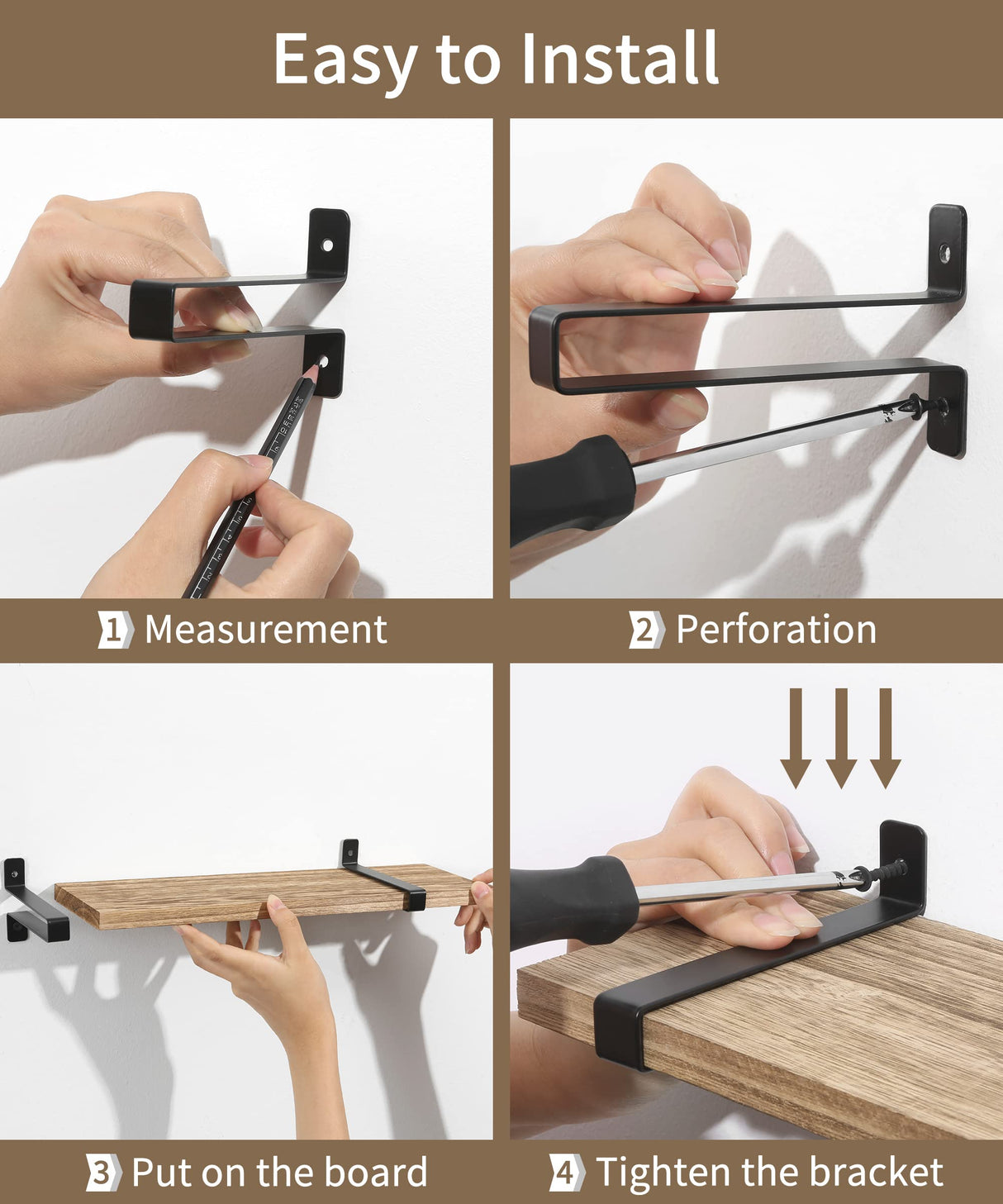 Easy to Install

1 Measurement

2 Perforation

3 Put on the board

4 Tighten the bracket