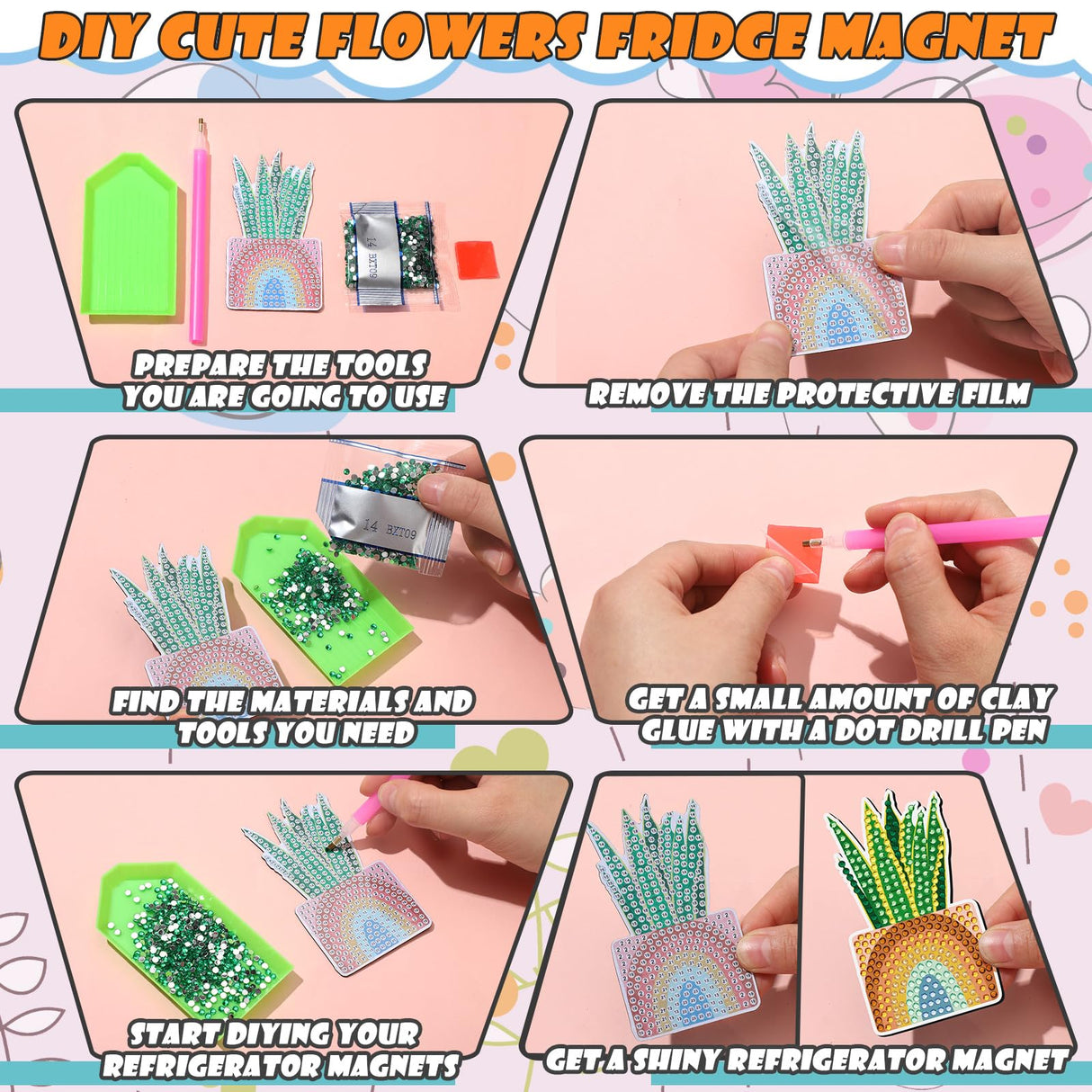 DIY CUTE FLOWERS FRIDGE MAGNET

14 BXT09

PREPARE THE TOOLS YOU ARE GOING TO USE

REMOVE THE PROTECTIVE FILM

14 BXT09

FIND THE MATERIALS AND TOOLS YOU NEED

GET A SMALL AMOUNT OF CLAY GLUE WITH A DOT DRILL PEN

START DIYING YOUR REFRIGERATOR MAGNETS

GET A SHINY REFRIGERATOR MAGNET