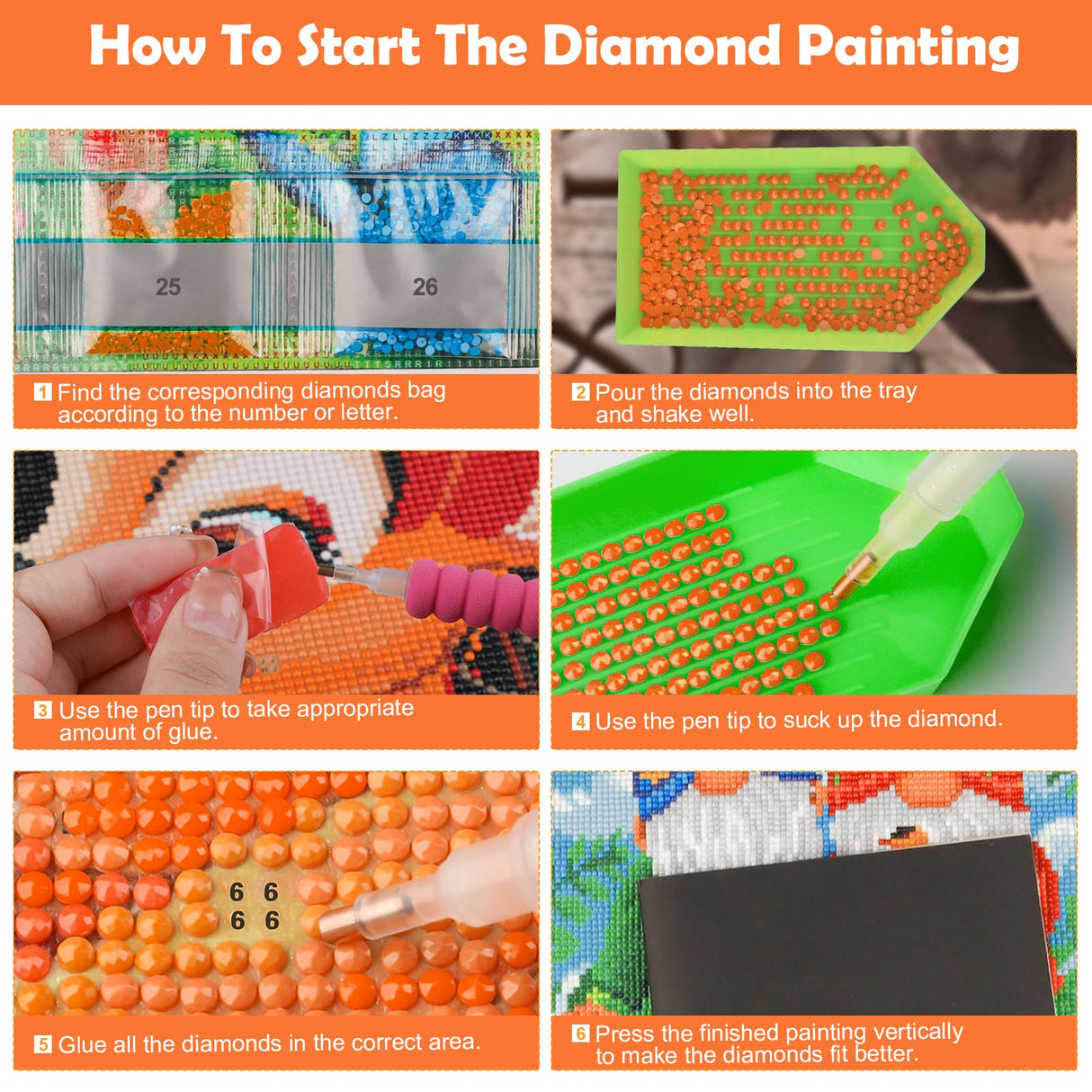 How To Start The Diamond Painting

25

26

1 Find the corresponding diamonds bag according to the number or letter.

2 Pour the diamonds into the tray and shake well.

3 Use the pen tip to take appropriate amount of glue.

4 Use the pen tip to suck up the diamond.

6 6
6 6

5 Glue all the diamonds in the correct area.

6 Press the finished painting vertically to make the diamonds fit better.