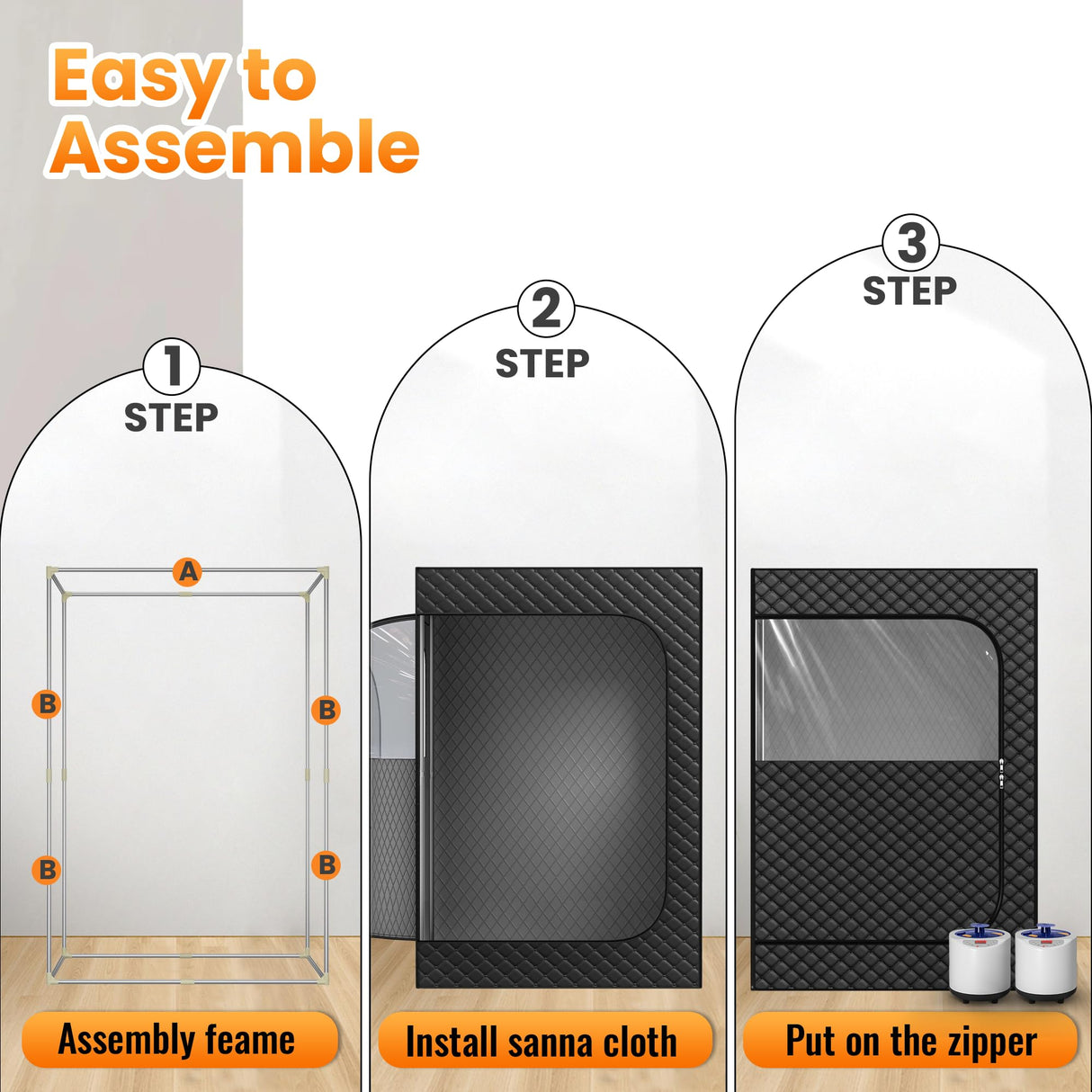 Easy to Assemble

1
STEP

A
B
B
B
B

Assembly feame

2
STEP

Install sanna cloth

3
STEP

Put on the zipper