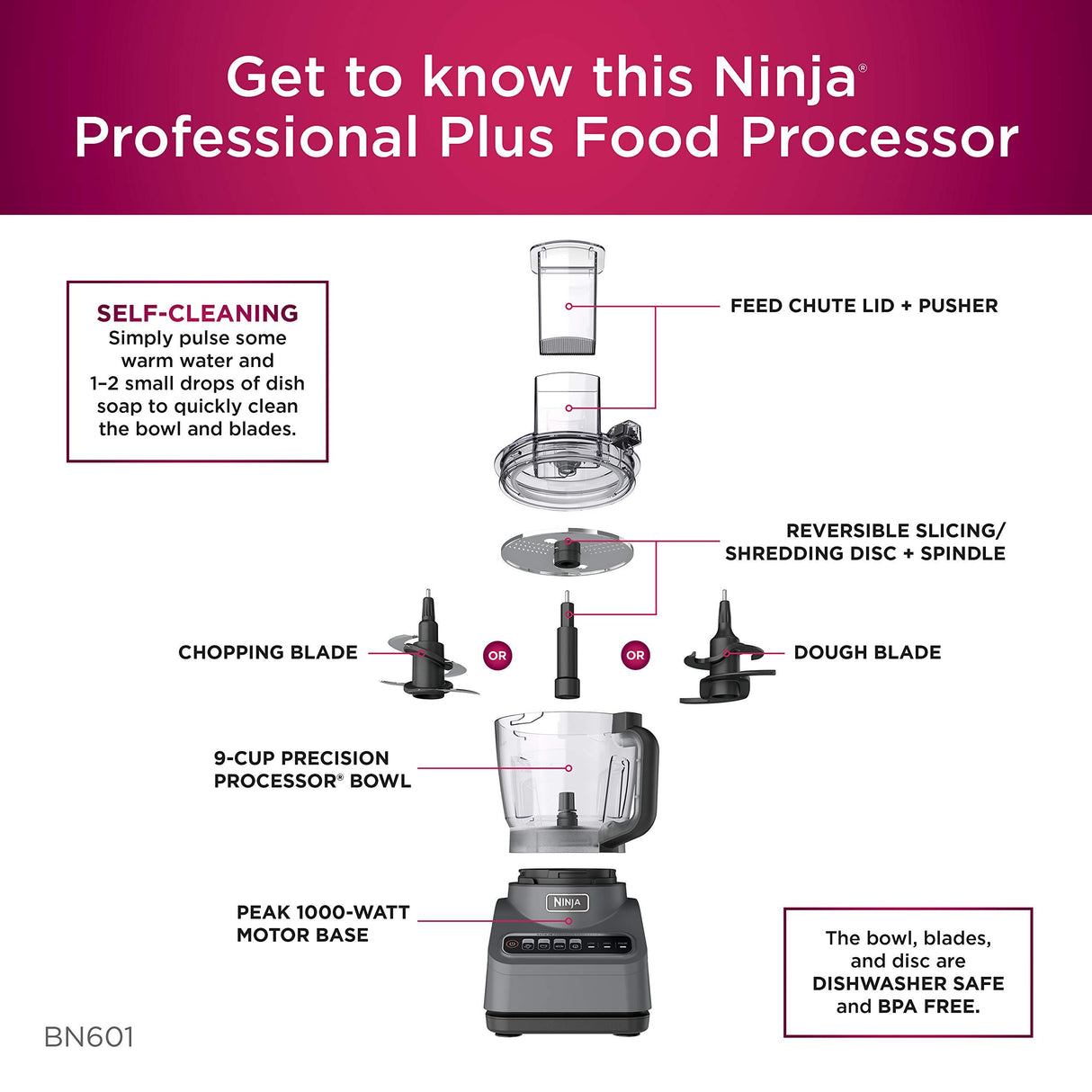 Get to know this Ninja®
Professional Plus Food Processor

SELF-CLEANING
Simply pulse some warm water and 1–2 small drops of dish soap to quickly clean the bowl and blades.

FEED CHUTE LID + PUSHER

REVERSIBLE SLICING/
SHREDDING DISC + SPINDLE

CHOPPING BLADE

OR

OR

DOUGH BLADE

9-CUP PRECISION
PROCESSOR® BOWL

PEAK 1000-WATT
MOTOR BASE

NINJA

The bowl, blades, and disc are DISHWASHER SAFE and BPA FREE.

BN601