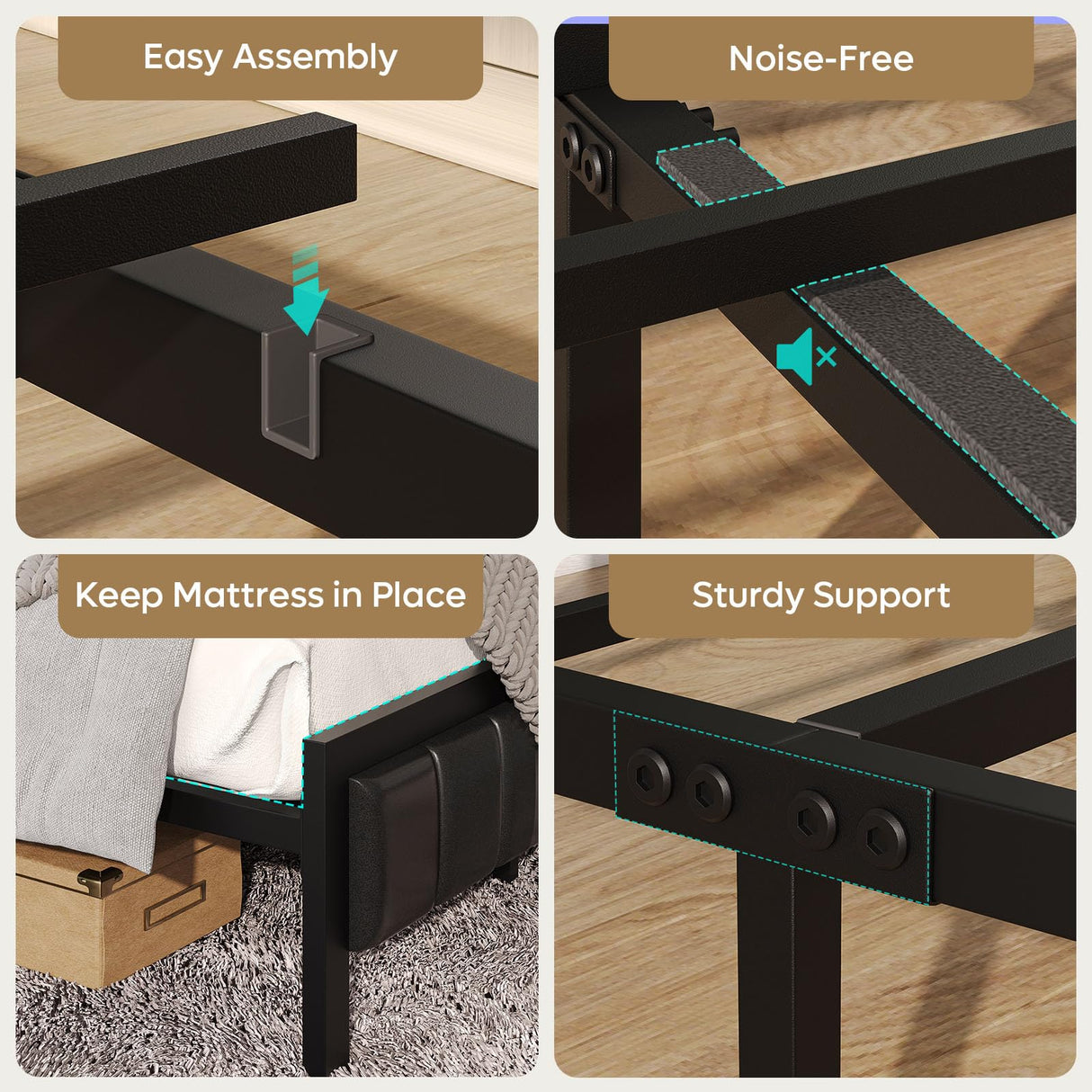 Easy Assembly

Noise-Free

Keep Mattress in Place

Sturdy Support