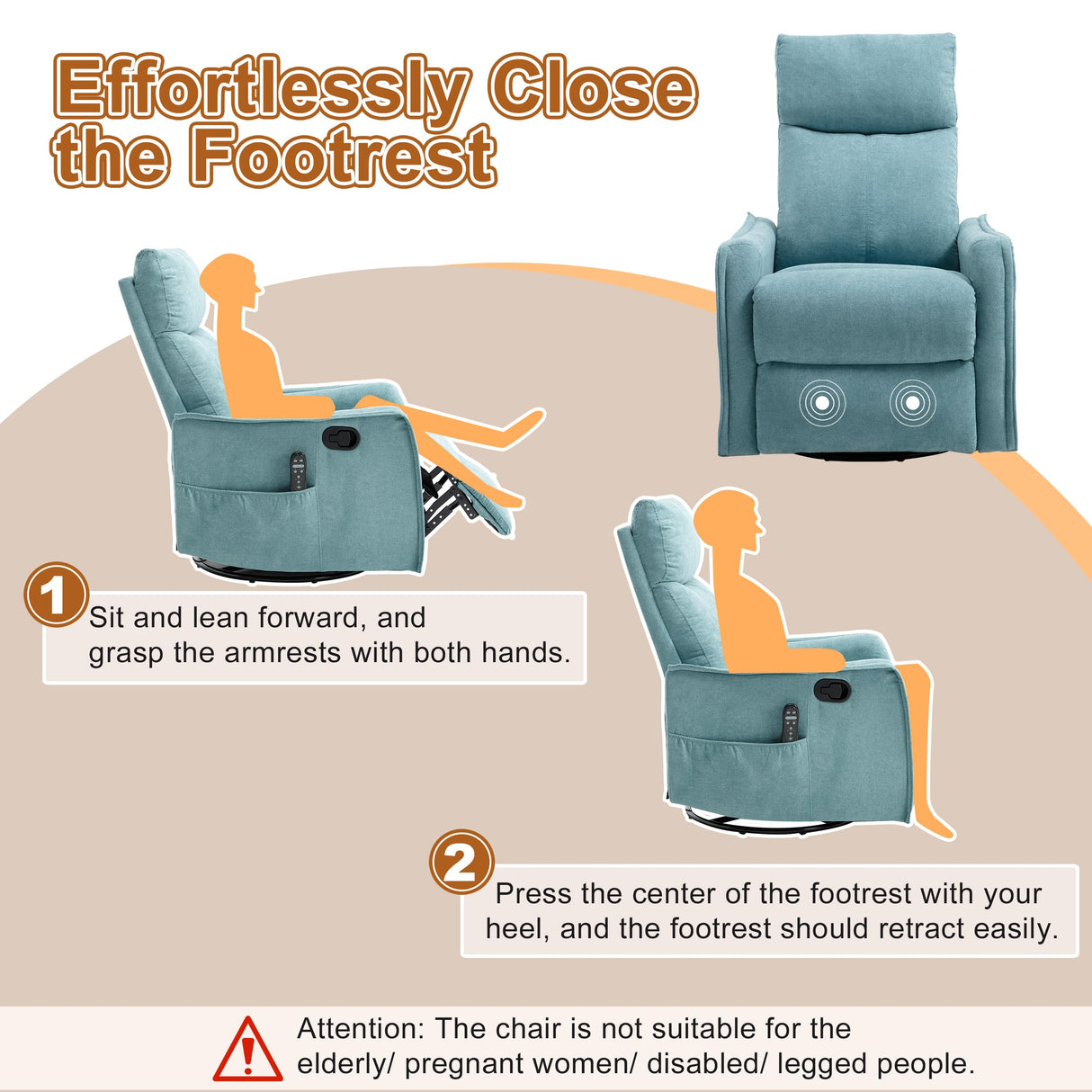 Effortlessly Close the Footrest

1

Sit and lean forward, and grasp the armrests with both hands.

2

Press the center of the footrest with your heel, and the footrest should retract easily.

Attention: The chair is not suitable for the elderly/ pregnant women/ disabled/ legged people.