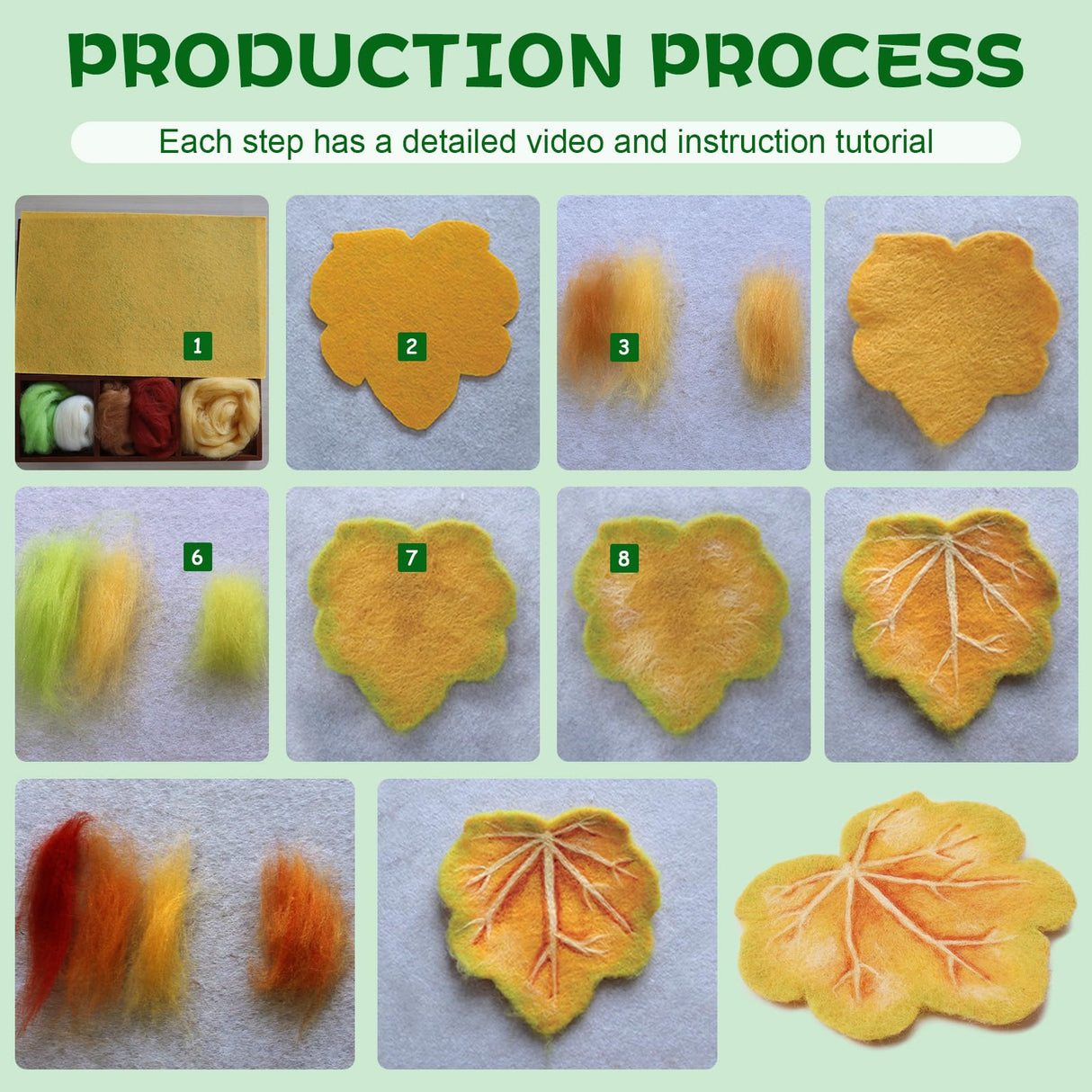 PRODUCTION PROCESS

Each step has a detailed video and instruction tutorial

1

2

3

6

7

8