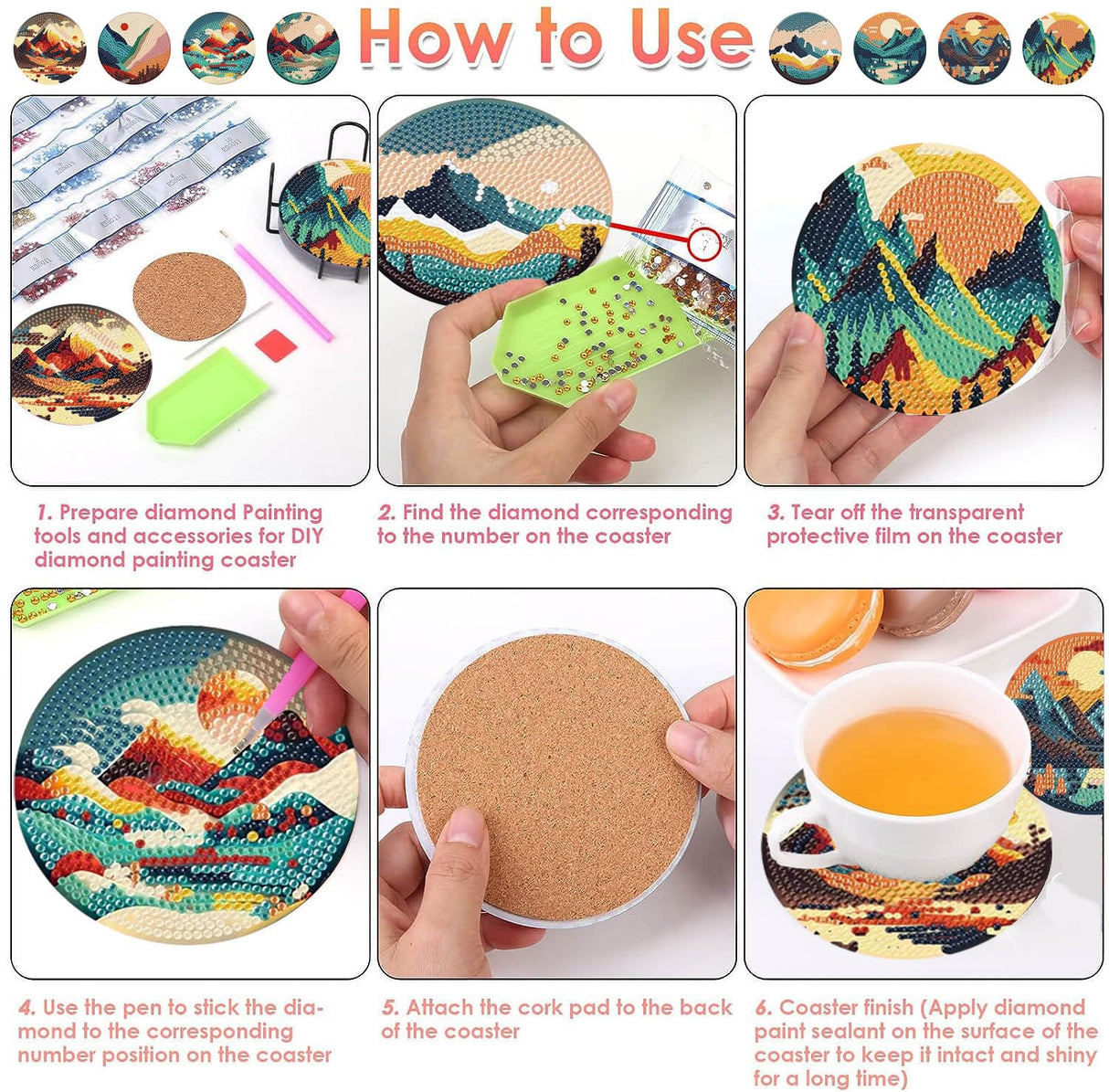 How to Use

1. Prepare diamond Painting tools and accessories for DIY diamond painting coaster

2. Find the diamond corresponding to the number on the coaster

3. Tear off the transparent protective film on the coaster

4. Use the pen to stick the diamond to the corresponding number position on the coaster

5. Attach the cork pad to the back of the coaster

6. Coaster finish (Apply diamond paint sealant on the surface of the coaster to keep it intact and shiny for a long time)