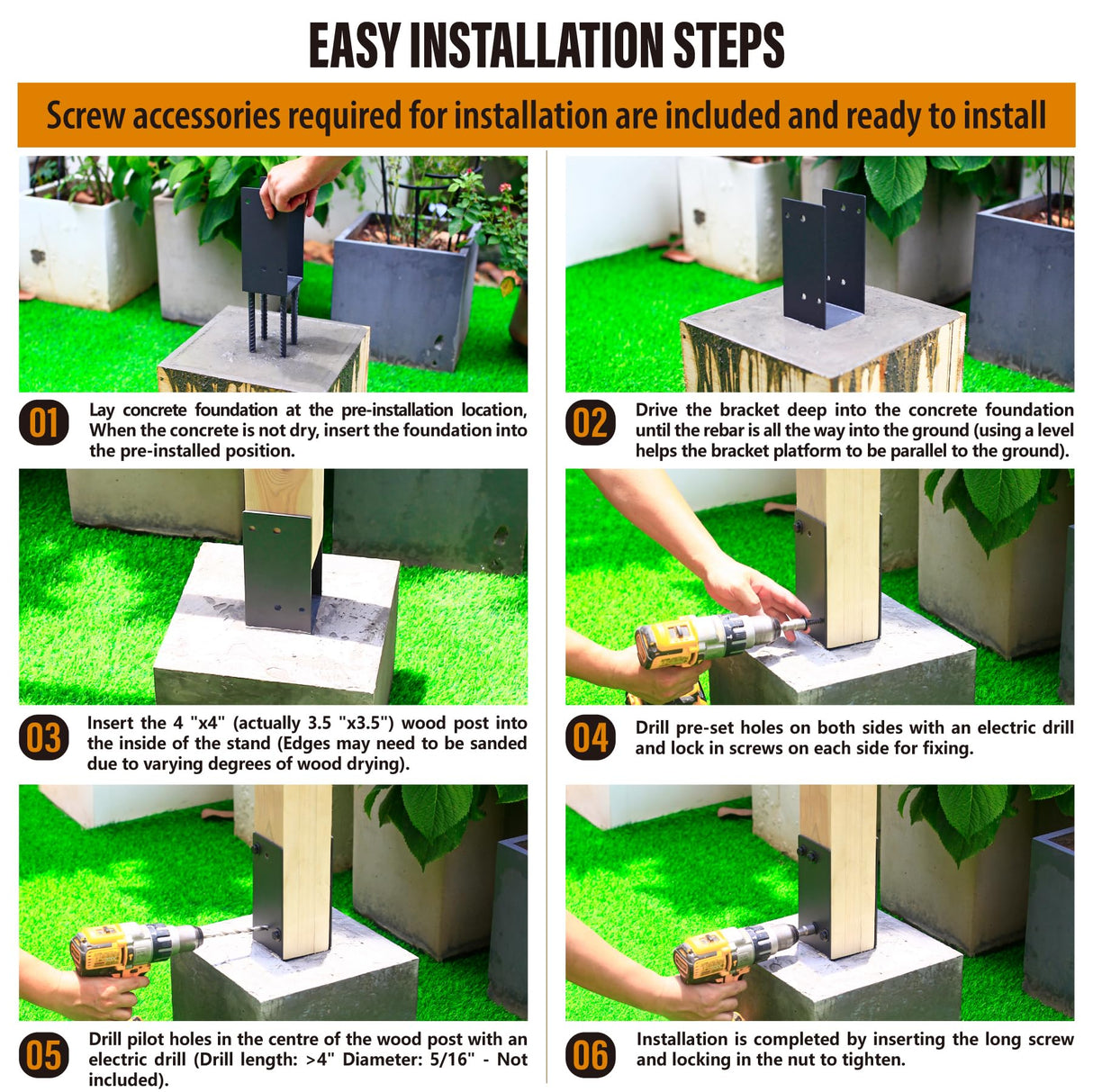 EASY INSTALLATION STEPS

Screw accessories required for installation are included and ready to install

01 Lay concrete foundation at the pre-installation location, When the concrete is not dry, insert the foundation into the pre-installed position.

02 Drive the bracket deep into the concrete foundation until the rebar is all the way into the ground (using a level helps the bracket platform to be parallel to the ground).

03 Insert the 4 "x4" (actually 3.5 "x3.5") wood post into the inside of the stand (Edges may need to be sanded due to varying degrees of wood drying).

04 Drill pre-set holes on both sides with an electric drill and lock in screws on each side for fixing.

05 Drill pilot holes in the centre of the wood post with an electric drill (Drill length: >4" Diameter: 5/16" - Not included).

06 Installation is completed by inserting the long screw and locking in the nut to tighten.