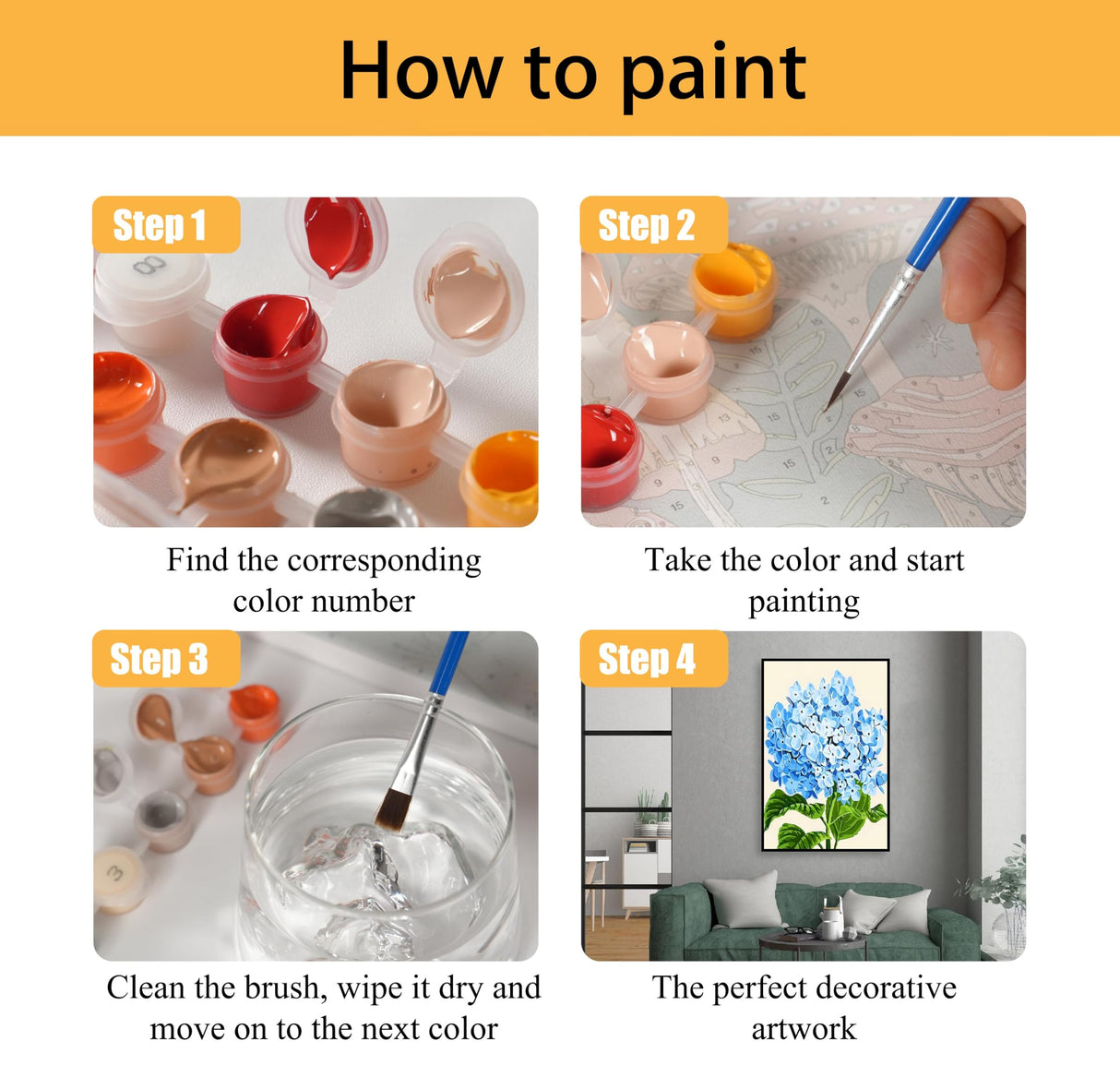 How to paint

Step 1

Find the corresponding color number

Step 2

Take the color and start painting

Step 3

Clean the brush, wipe it dry and move on to the next color

Step 4

The perfect decorative artwork