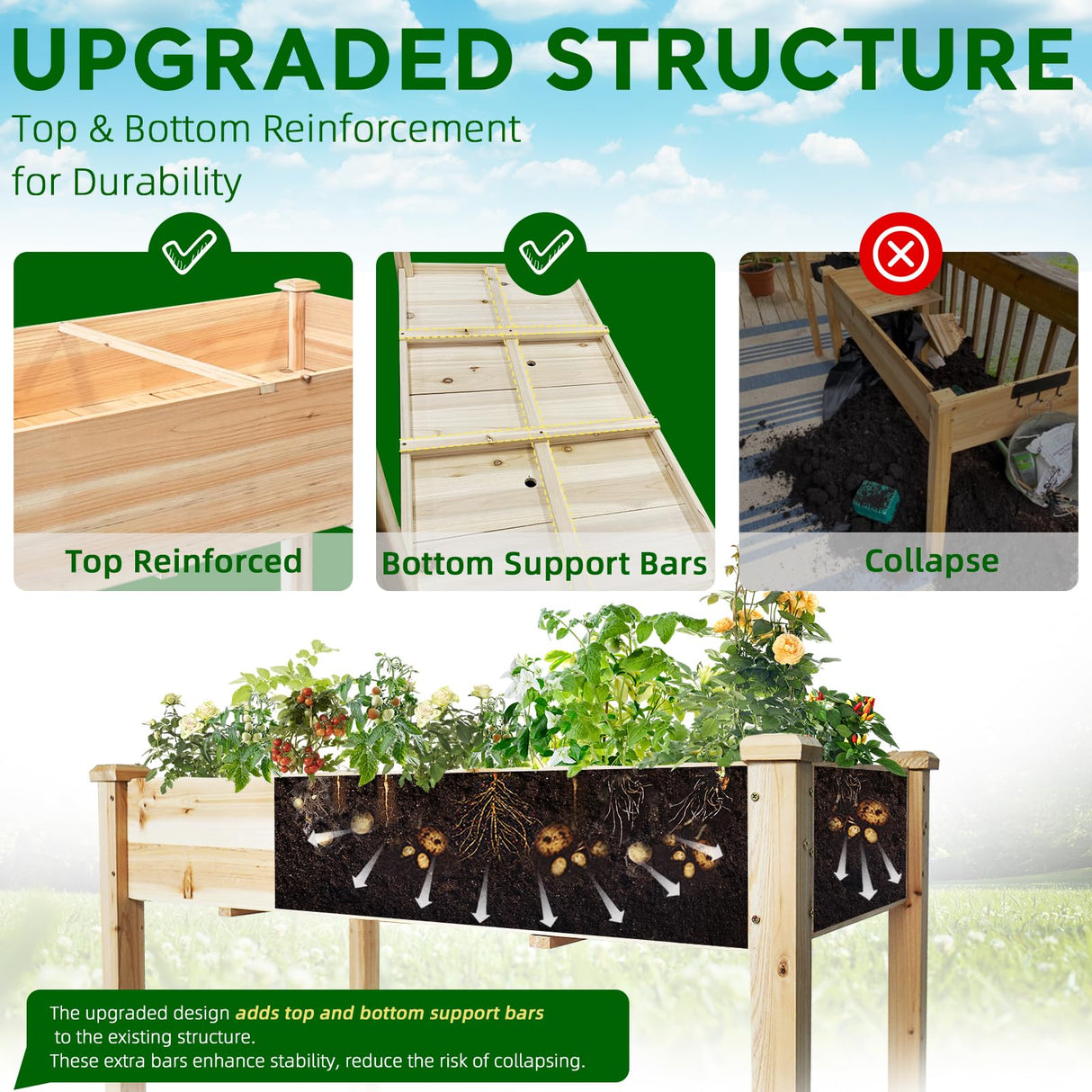 UPGRADED STRUCTURE
Top & Bottom Reinforcement for Durability

Top Reinforced

Bottom Support Bars

Collapse

The upgraded design adds top and bottom support bars to the existing structure.
These extra bars enhance stability, reduce the risk of collapsing.