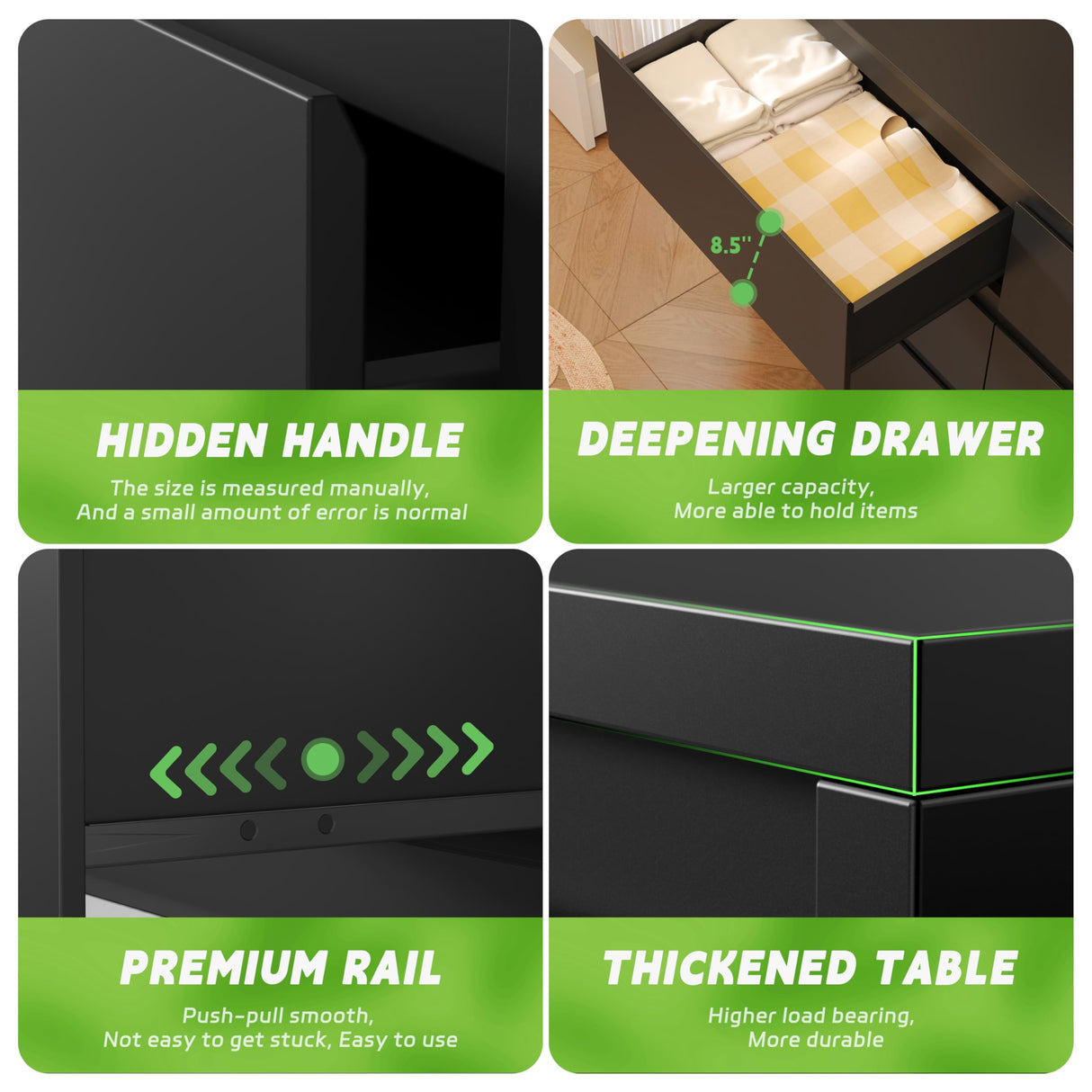 HIDDEN HANDLE

The size is measured manually,
And a small amount of error is normal

8.5''

DEEPENING DRAWER

Larger capacity,
More able to hold items

PREMIUM RAIL

Push-pull smooth,
Not easy to get stuck, Easy to use

THICKENED TABLE

Higher load bearing,
More durable