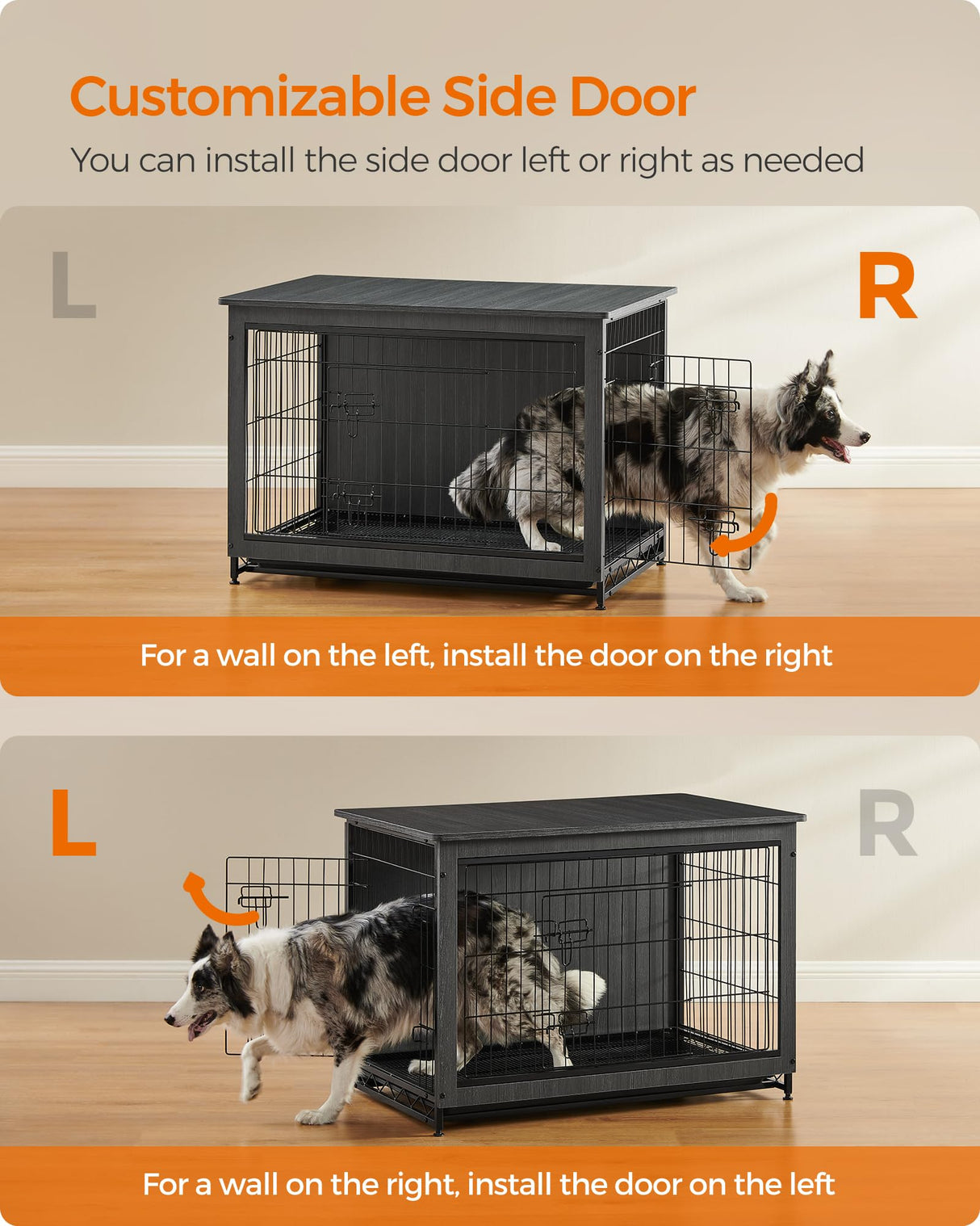 Customizable Side Door

You can install the side door left or right as needed

L

R

For a wall on the left, install the door on the right

L

R

For a wall on the right, install the door on the left