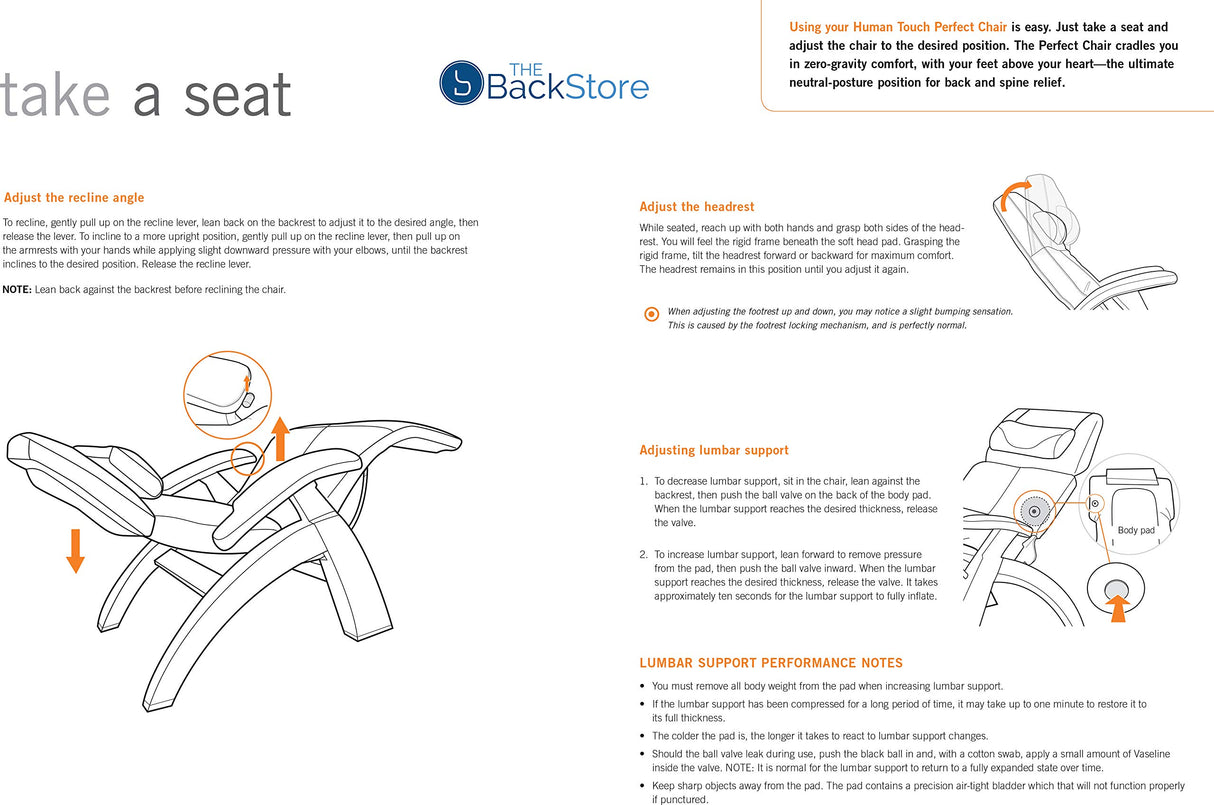 take a seat

THE BackStore

Using your Human Touch Perfect Chair is easy. Just take a seat and adjust the chair to the desired position. The Perfect Chair cradles you in zero-gravity comfort, with your feet above your heart—the ultimate neutral-posture position for back and spine relief.

Adjust the recline angle

To recline, gently pull up on the recline lever, lean back on the backrest to adjust it to the desired angle, then release the lever. To incline to a more upright position, gently pull up on the recline lever, then pull up on the armrests with your hands while applying slight downward pressure with your elbows, until the backrest inclines to the desired position. Release the recline lever.

NOTE: Lean back against the backrest before reclining the chair.

Adjust the headrest

While seated, reach up with both hands and grasp both sides of the headrest. You will feel the rigid frame beneath the soft head pad. Grasping the rigid frame, tilt the headrest forward or backward for maximum comfort. The headrest remains in this position until you adjust it again.

When adjusting the footrest up and down, you may notice a slight bumping sensation. This is caused by the footrest locking mechanism, and is perfectly normal.

Adjusting lumbar support

1. To decrease lumbar support, sit in the chair, lean against the backrest, then push the ball valve on the back of the body pad. When the lumbar support reaches the desired thickness, release the valve.

2. To increase lumbar support, lean forward to remove pressure from the pad, then push the ball valve inward. When the lumbar support reaches the desired thickness, release the valve. It takes approximately ten seconds for the lumbar support to fully inflate.

Body pad

LUMBAR SUPPORT PERFORMANCE NOTES

• You must remove all body weight from the pad when increasing lumbar support.
• If the lumbar support has been compressed for a long period of time, it may take up to one minute to restore it to its full thickness.
• The colder the pad is, the longer it takes to react to lumbar support changes.
• Should the ball valve leak during use, push the black ball in and, with a cotton swab, apply a small amount of Vaseline inside the valve. NOTE: It is normal for the lumbar support to return to a fully expanded state over time.
• Keep sharp objects away from the pad. The pad contains a precision air-tight bladder which that will not function properly if punctured.